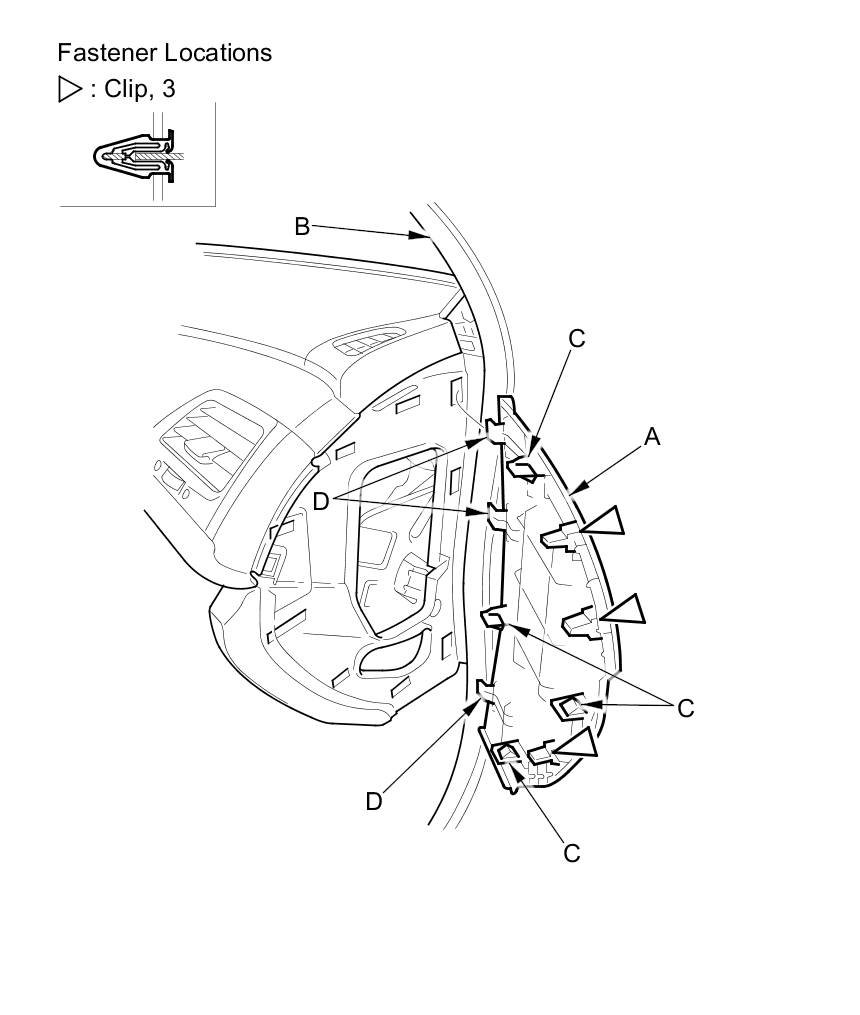 Fastener Locations
▷ : Clip, 3

B
C
A
D
C
D
C