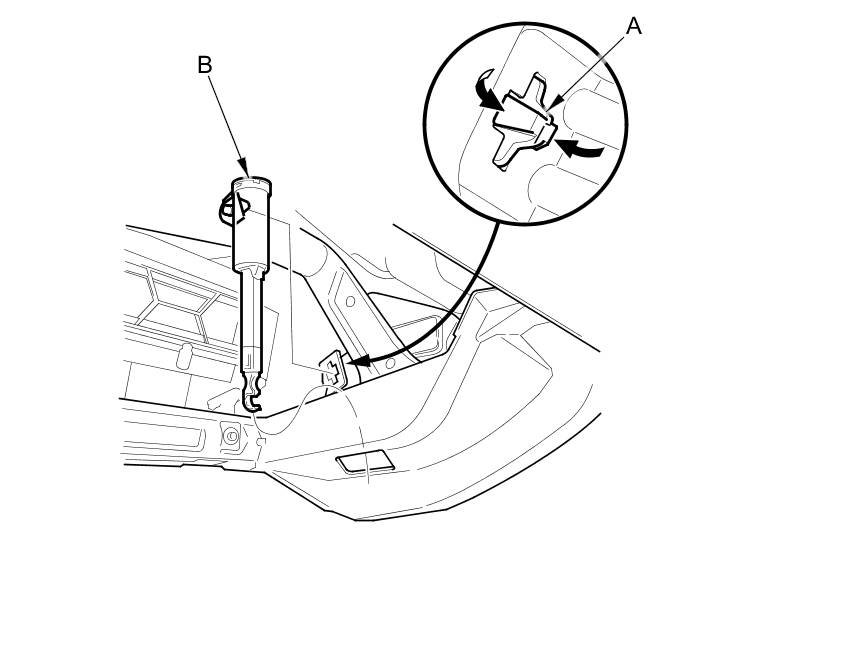 B

A