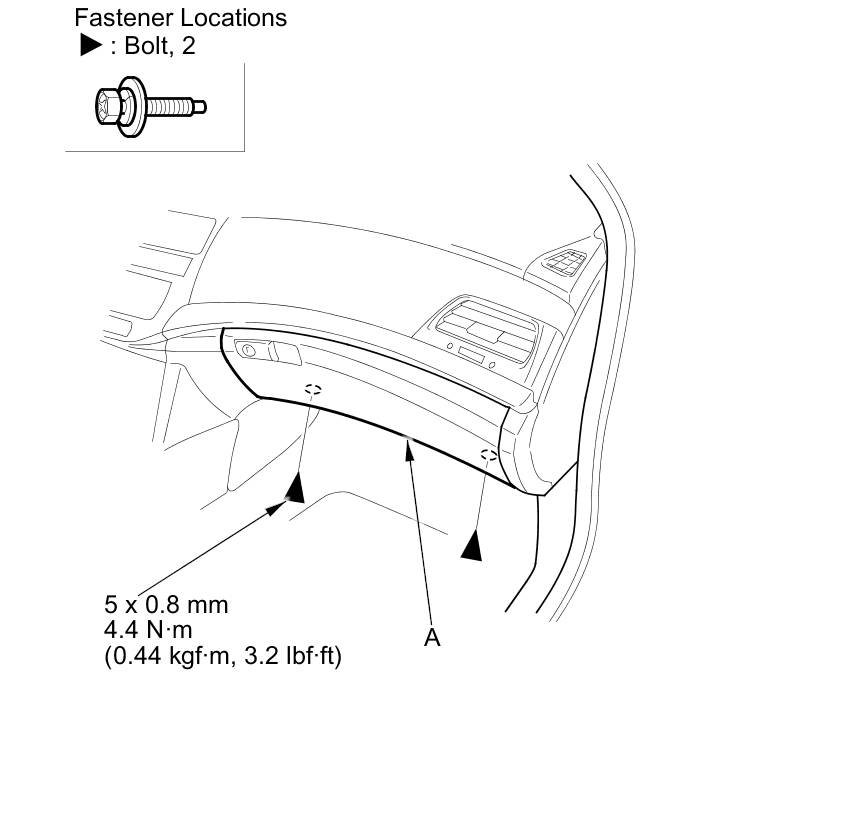 Fastener Locations
▶ : Bolt, 2

5 x 0.8 mm
4.4 N·m
(0.44 kgf·m, 3.2 lbf·ft)

A