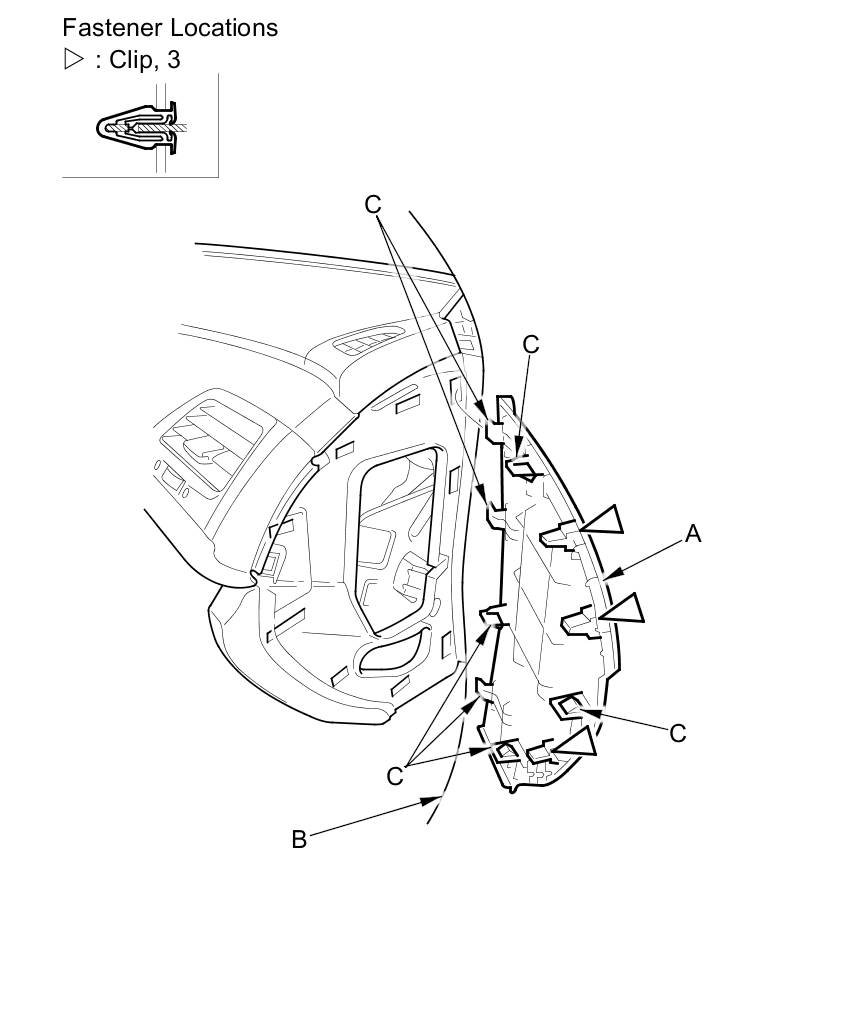 Fastener Locations
▷ : Clip, 3

C
C
A
C
C
B