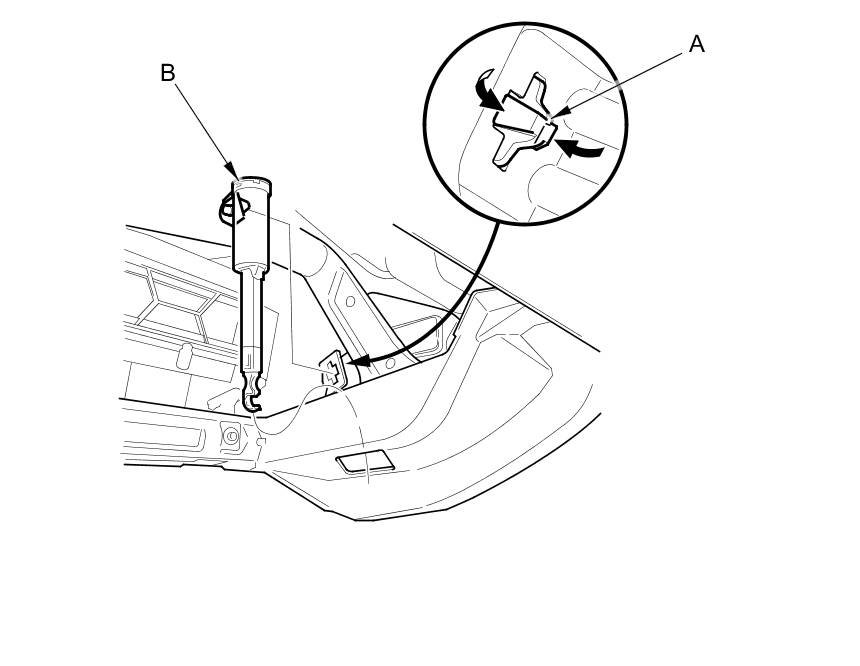 B

A