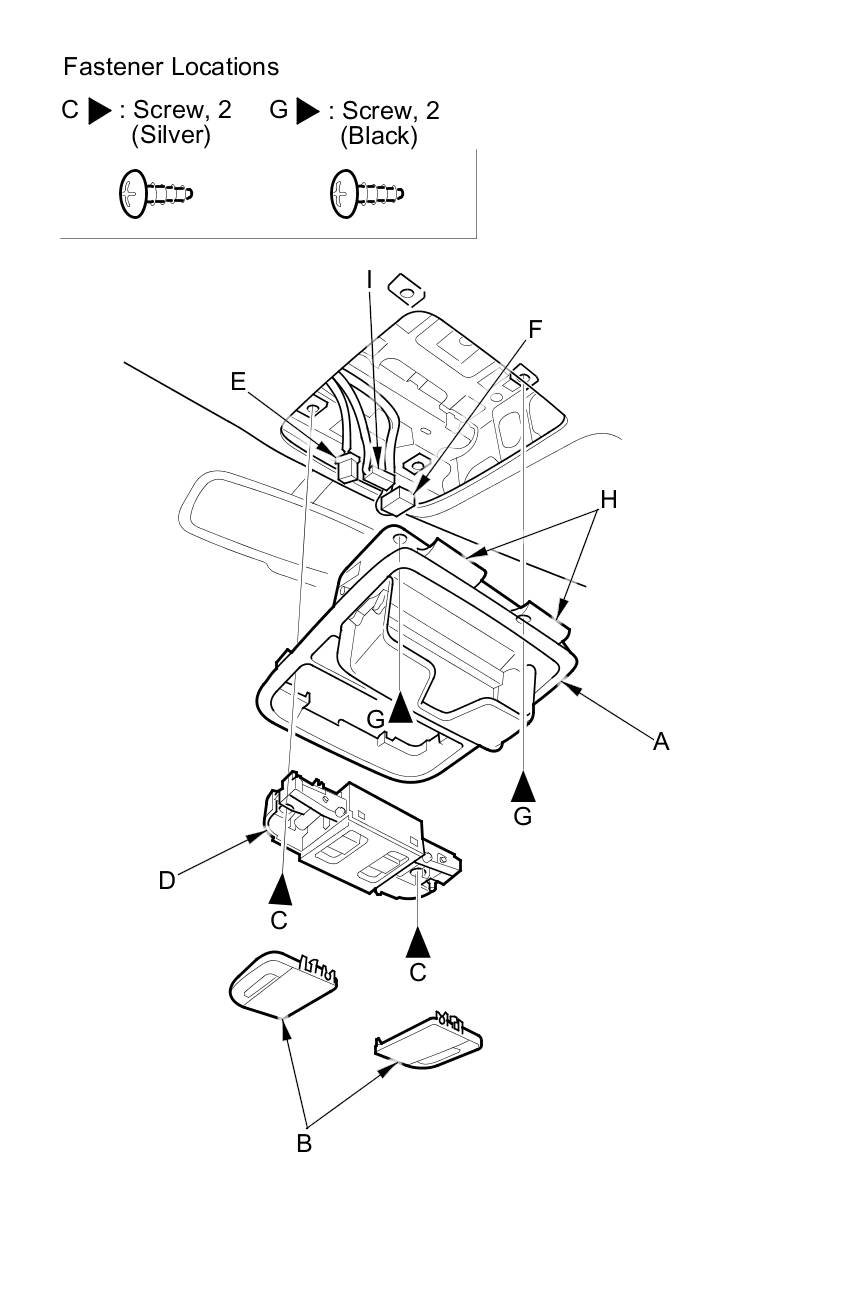 Fastener Locations

C ▶ : Screw, 2 (Silver)

G ▶ : Screw, 2 (Black)

I

F

E

H

G

A

G

D

C

C

B