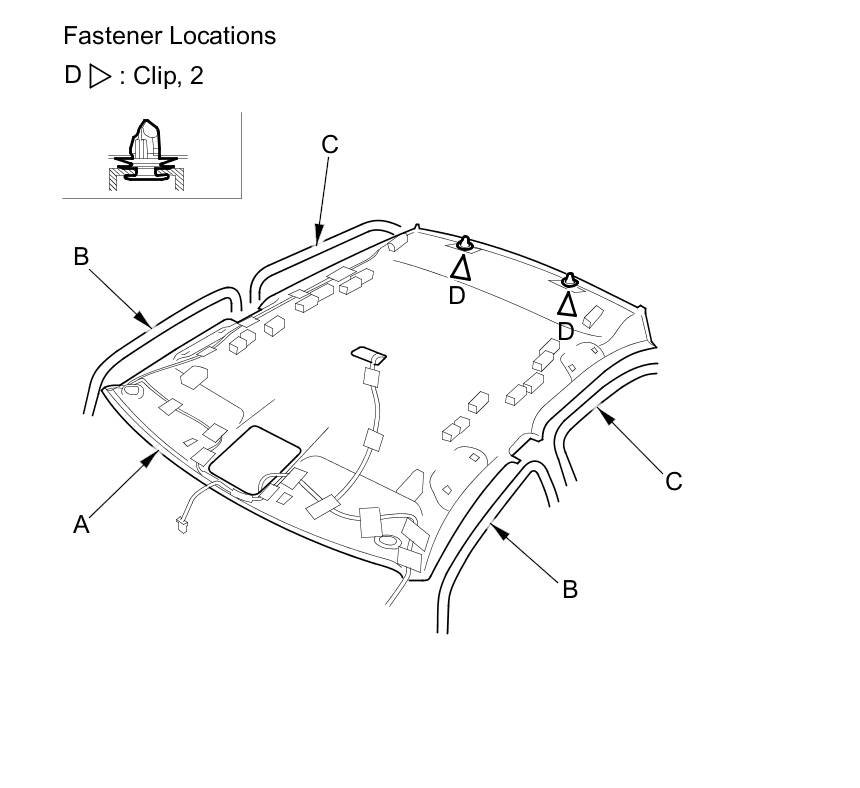 Fastener Locations

D ▷ : Clip, 2

C

B

D

D

C

A

B