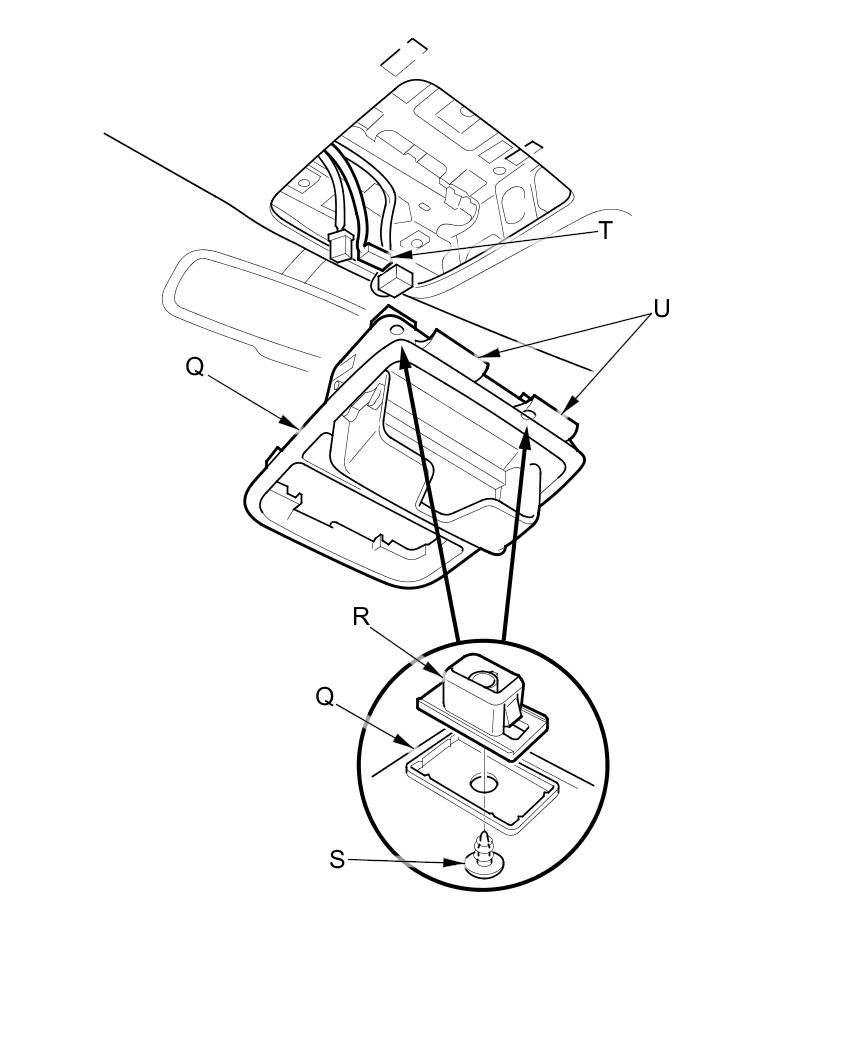 T
U
Q
R
Q
S