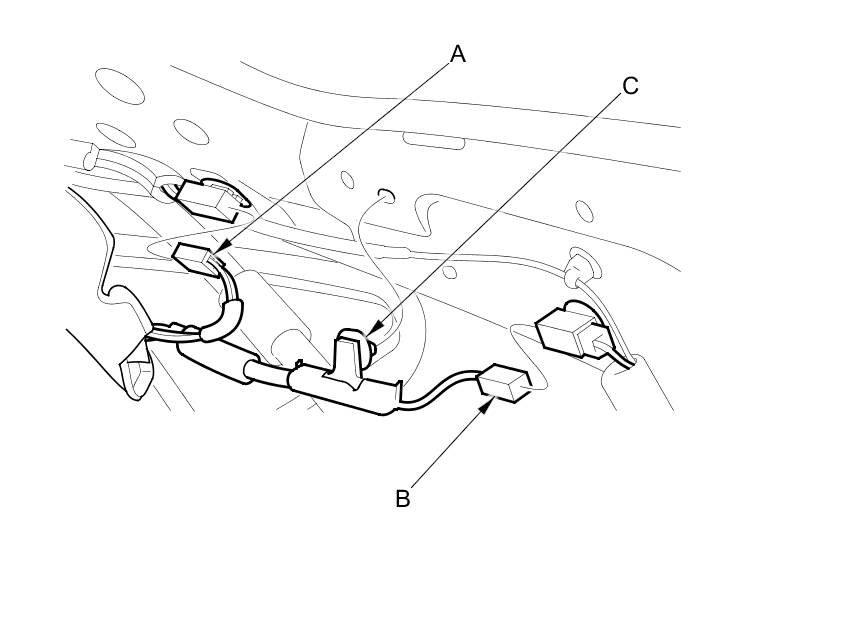 A
C
B