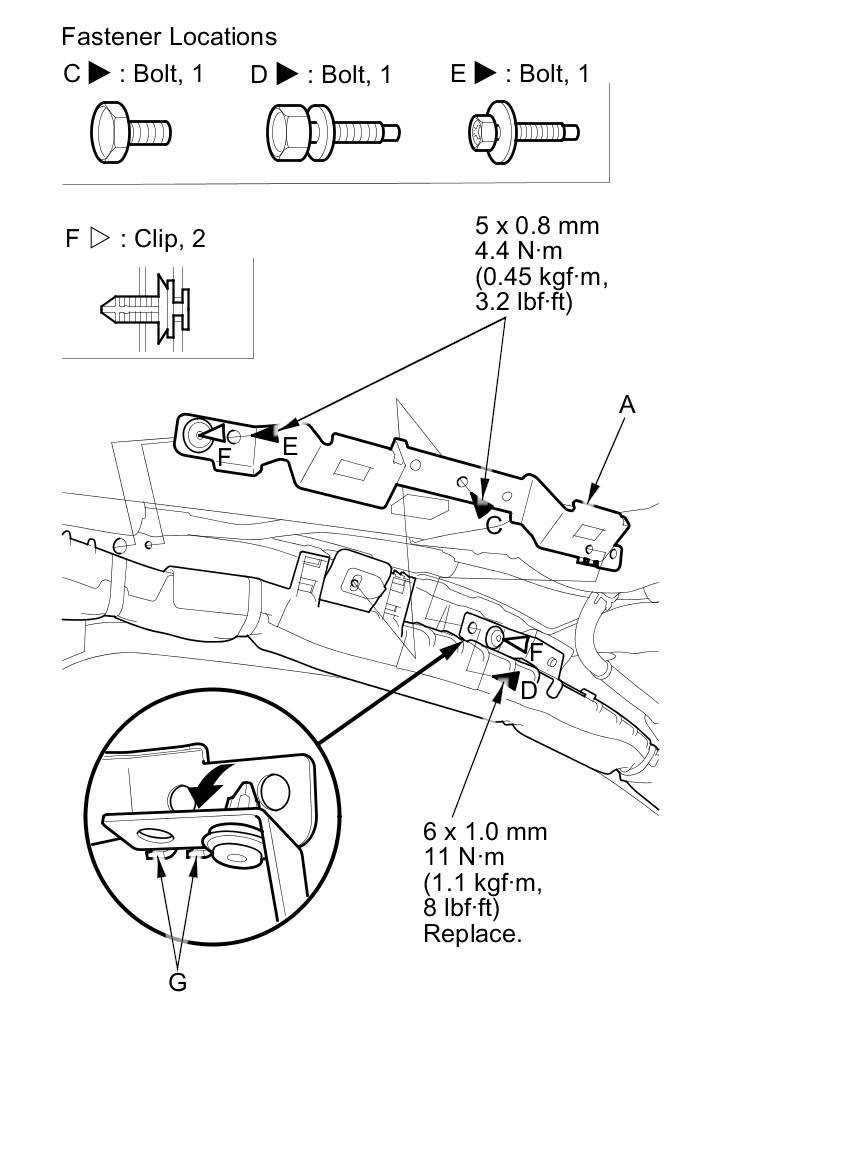 Fastener Locations

C ▶ : Bolt, 1

D ▶ : Bolt, 1

E ▶ : Bolt, 1

F ▷ : Clip, 2

5 x 0.8 mm
4.4 N·m
(0.45 kgf·m,
3.2 lbf·ft)

A

F

E

C

F

D

6 x 1.0 mm
11 N·m
(1.1 kgf·m,
8 lbf·ft)
Replace.

G