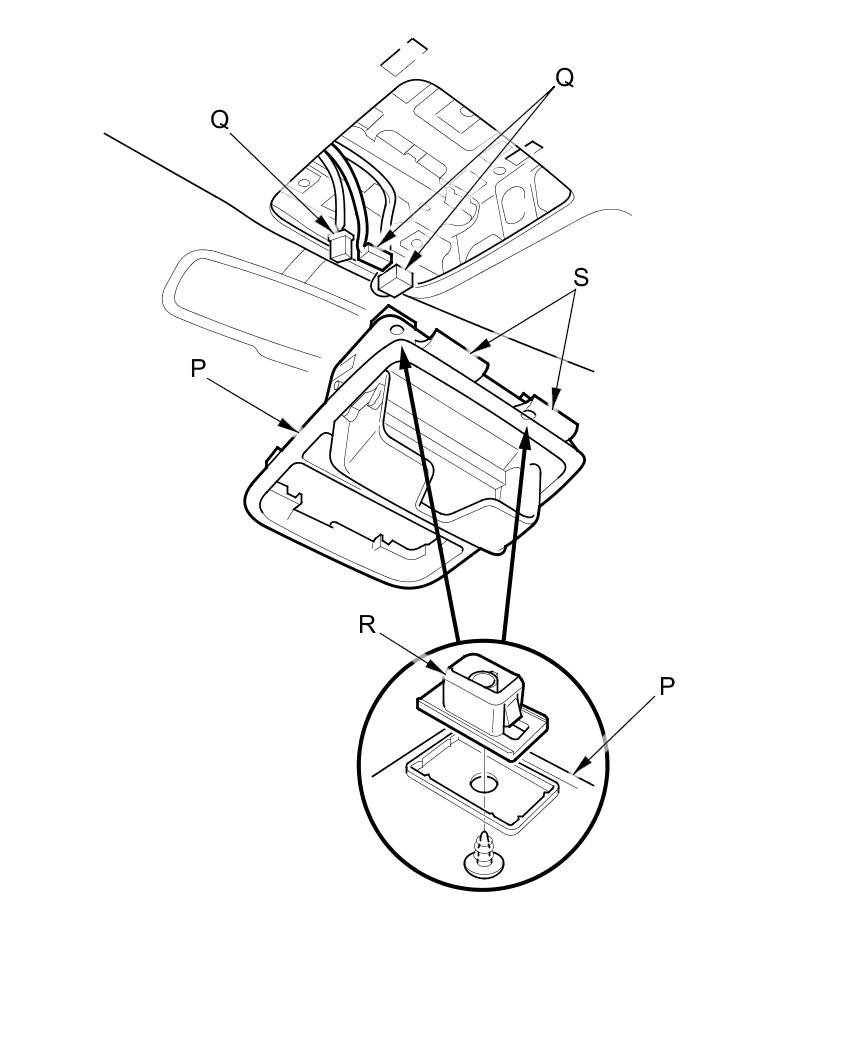 Q
Q
S
P
R
P