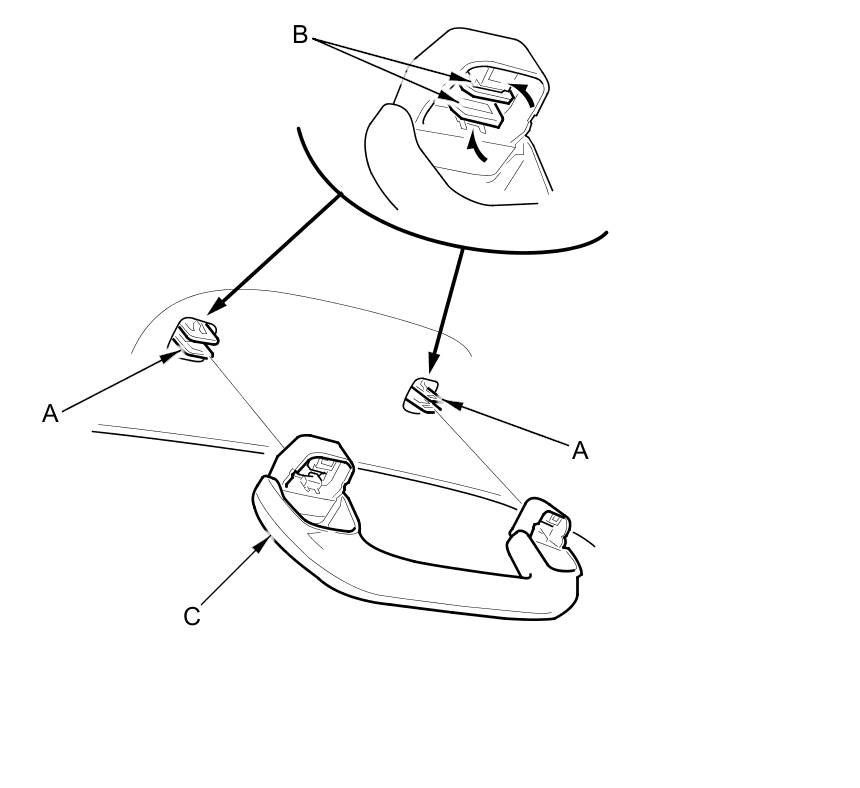 B

A

A

C