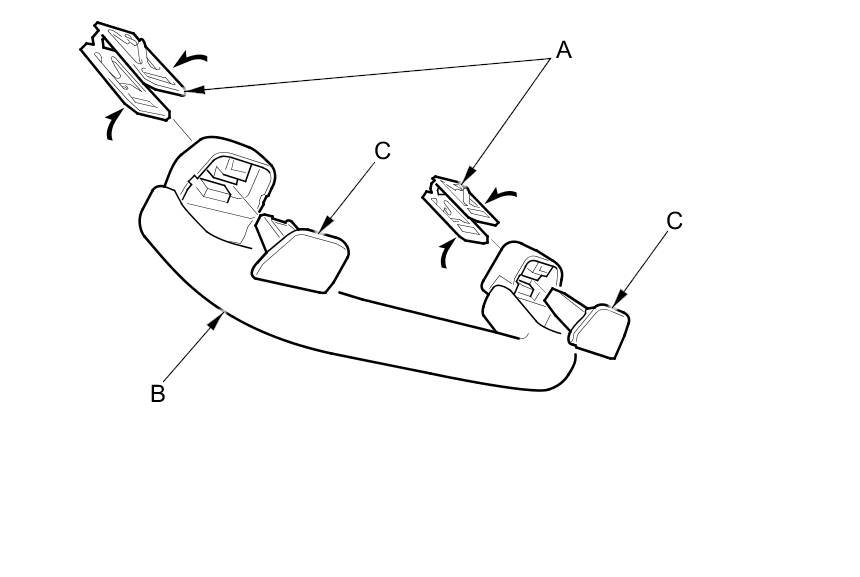 A
C
C
B