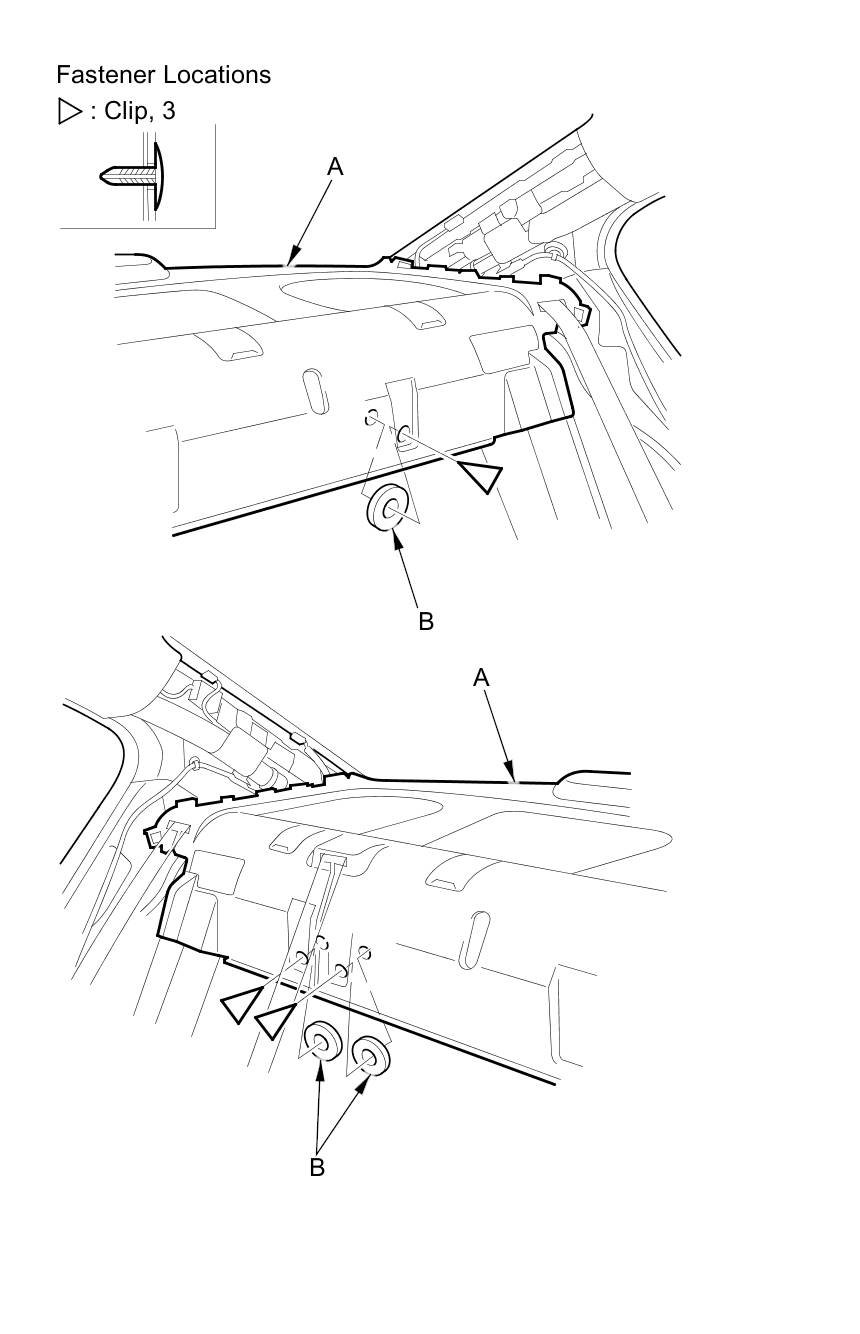 Fastener Locations
▷ : Clip, 3

A

B

A

B