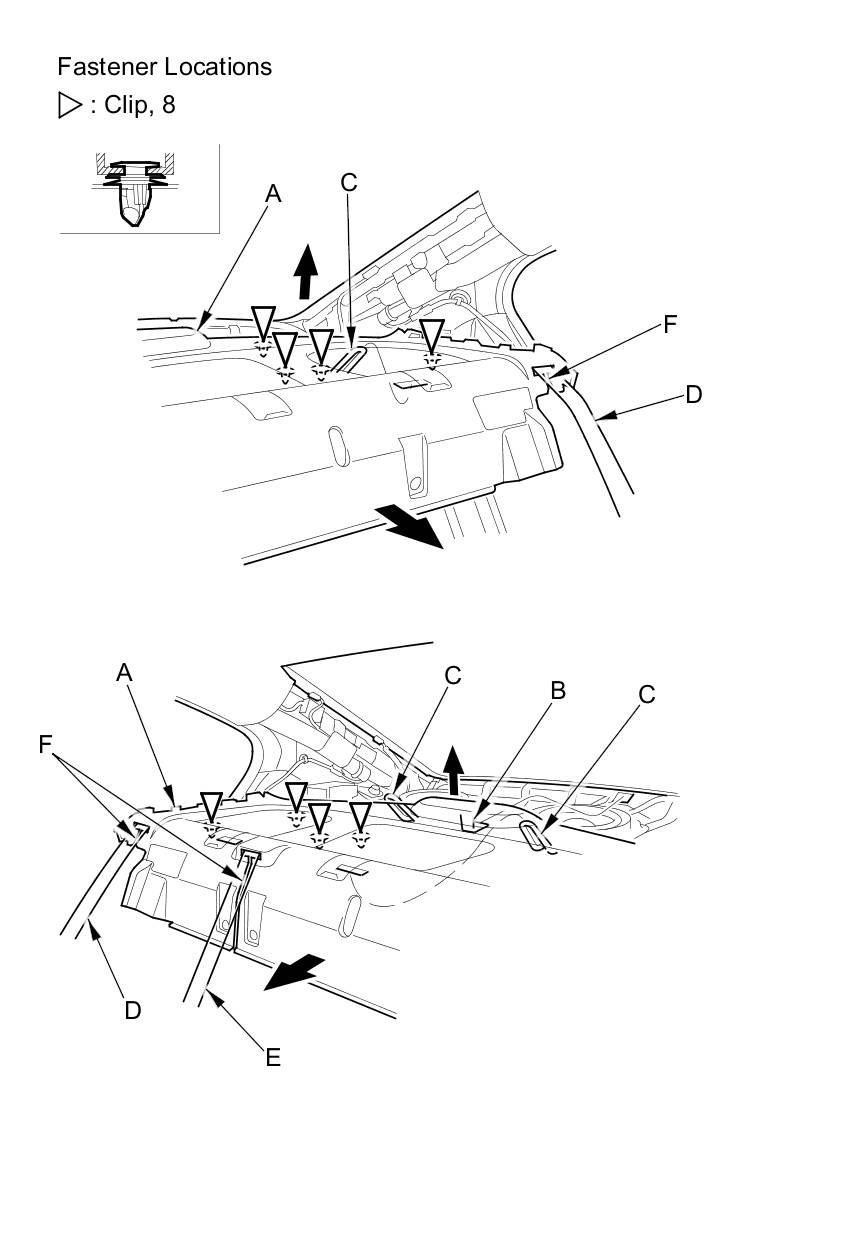 Fastener Locations

▷ : Clip, 8

A

C

F

D

A

C

B

C

F

D

E