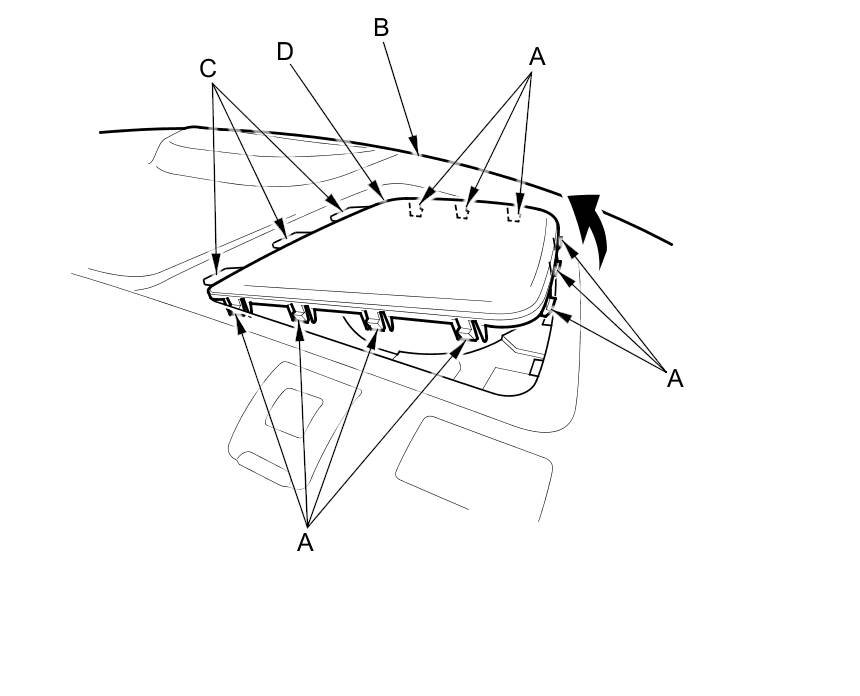 C
D
B
A
A
A