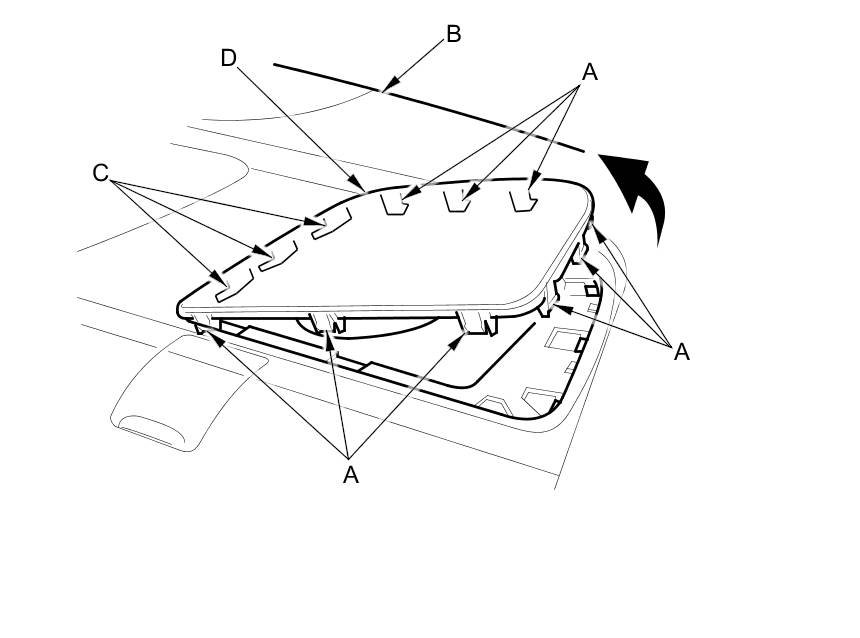 B
D
A
C
A
A