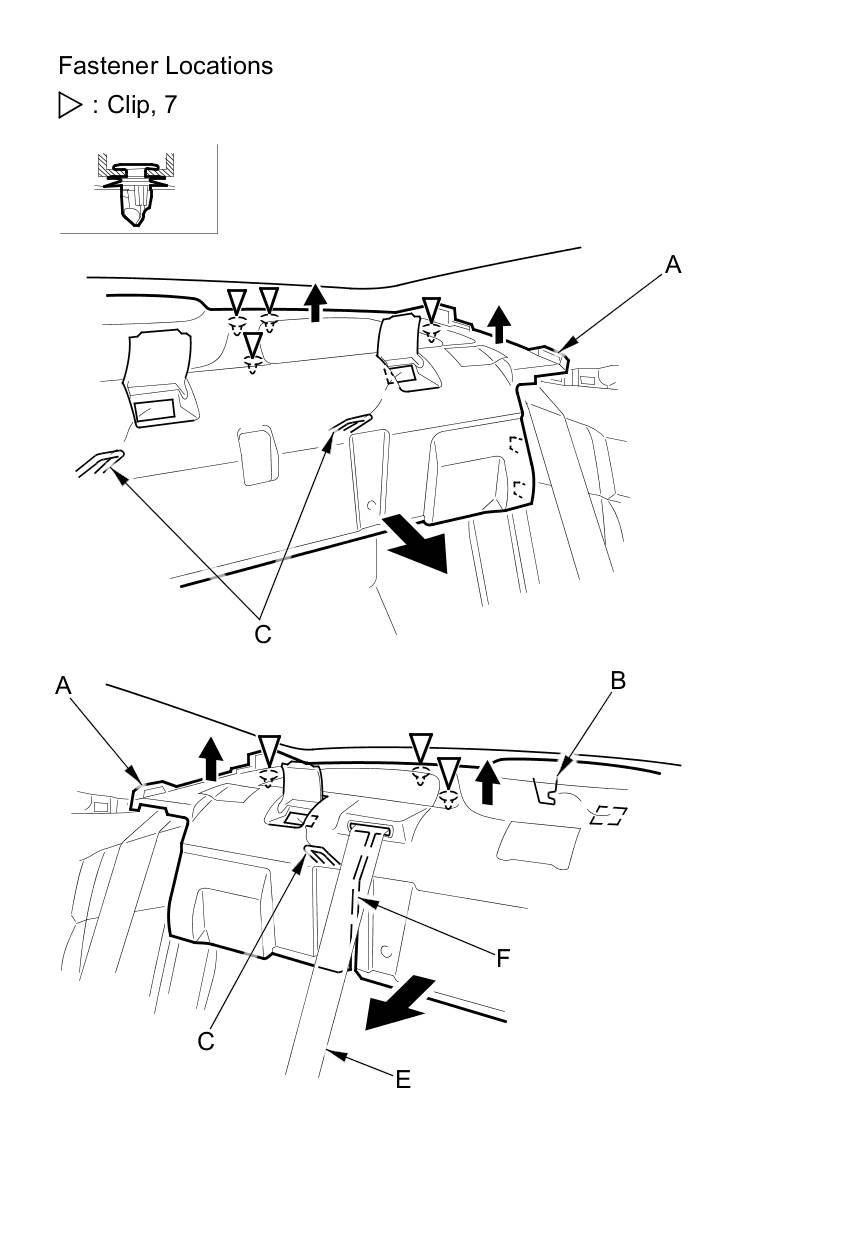 Fastener Locations
▷ : Clip, 7

A

C

A

B

F

C

E