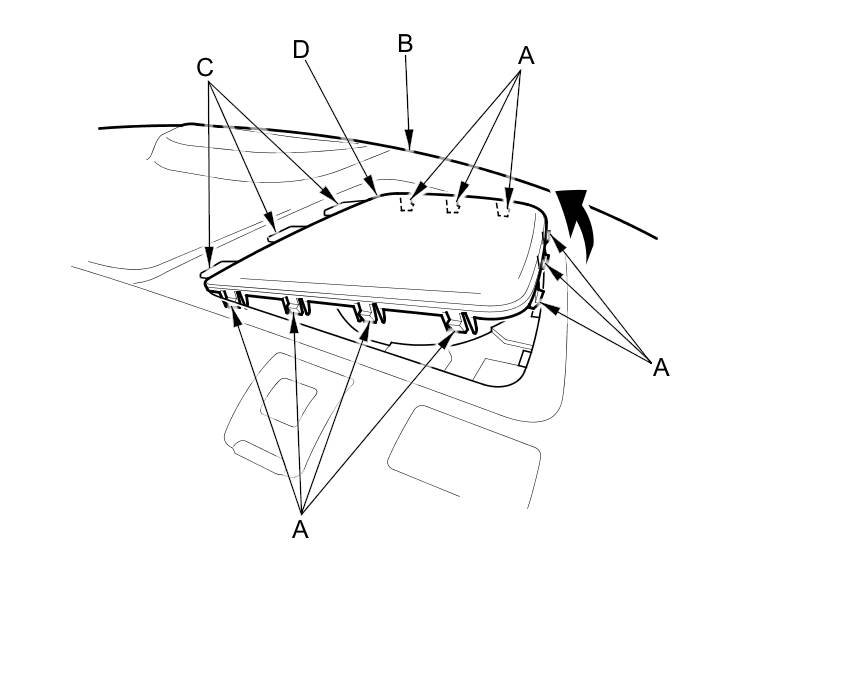 C
D
B
A
A
A