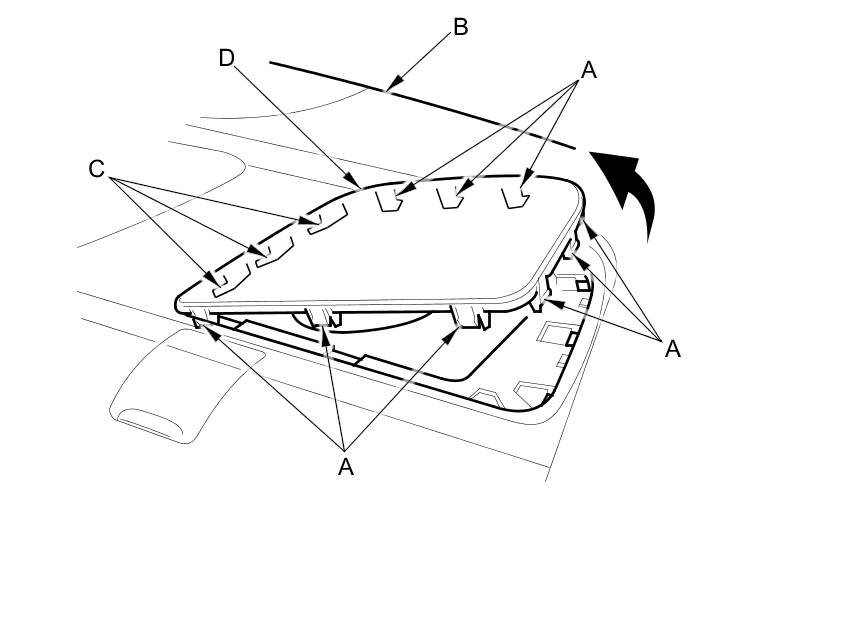 B
D
A
C
A
A