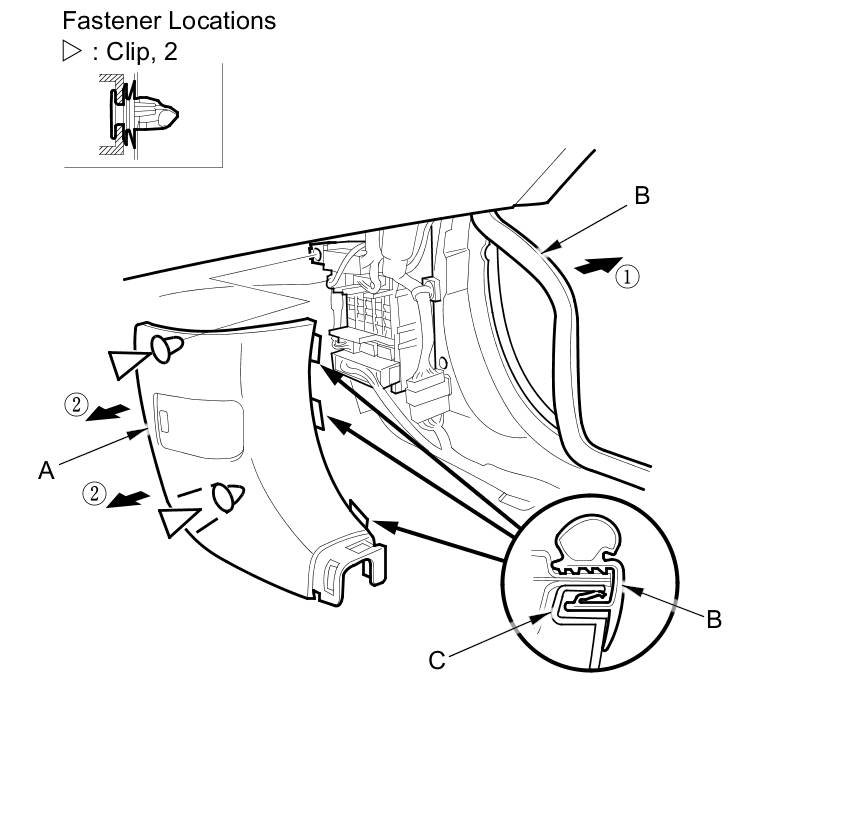 Fastener Locations
▷ : Clip, 2

B
①
②
A
②
B
C