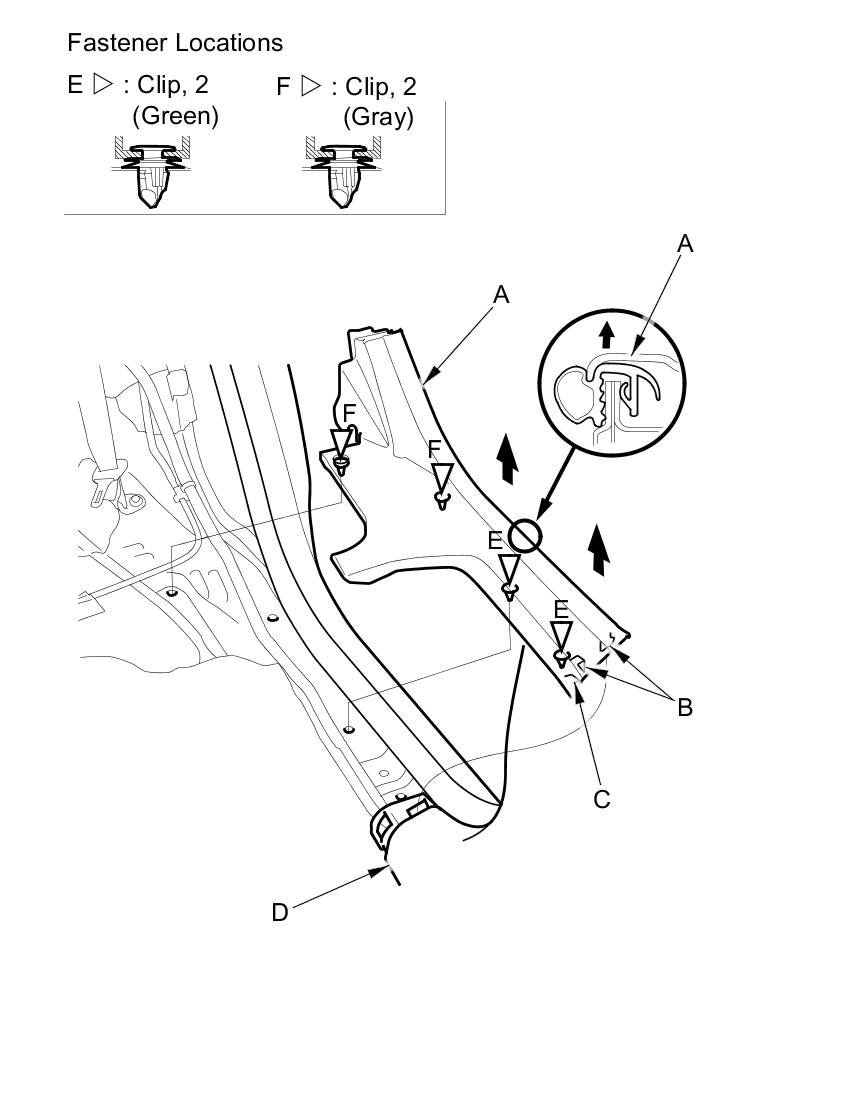 Fastener Locations

E ▷ : Clip, 2 (Green)

F ▷ : Clip, 2 (Gray)

A

A

F

F

E

E

B

C

D