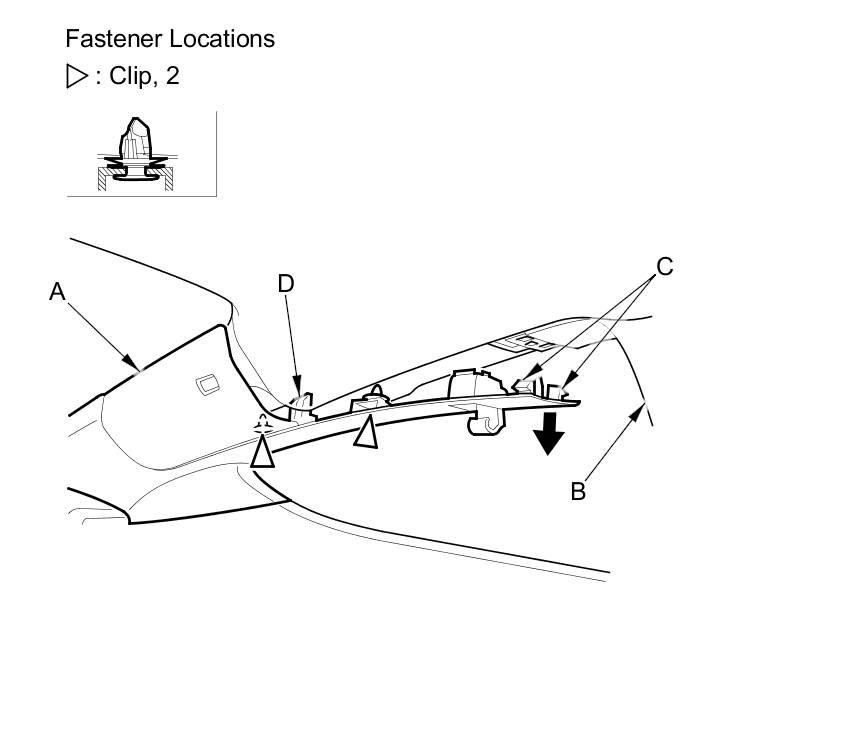 Fastener Locations
▷ : Clip, 2

A
D
C
B