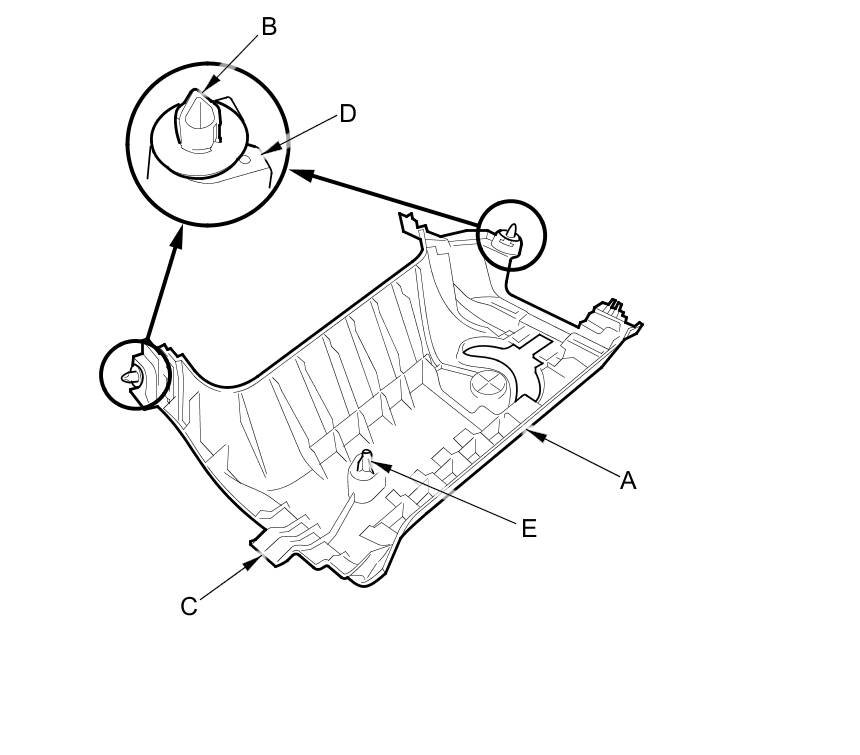 B
D
A
E
C