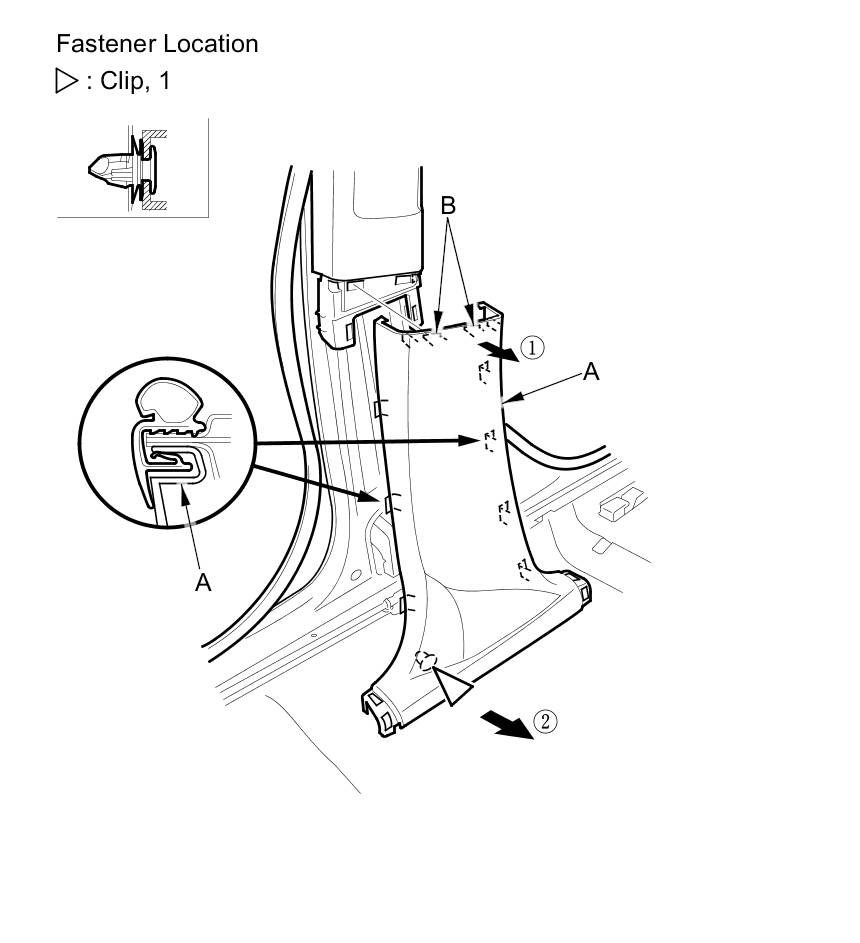 Fastener Location
▷ : Clip, 1

B
①
A
A
②