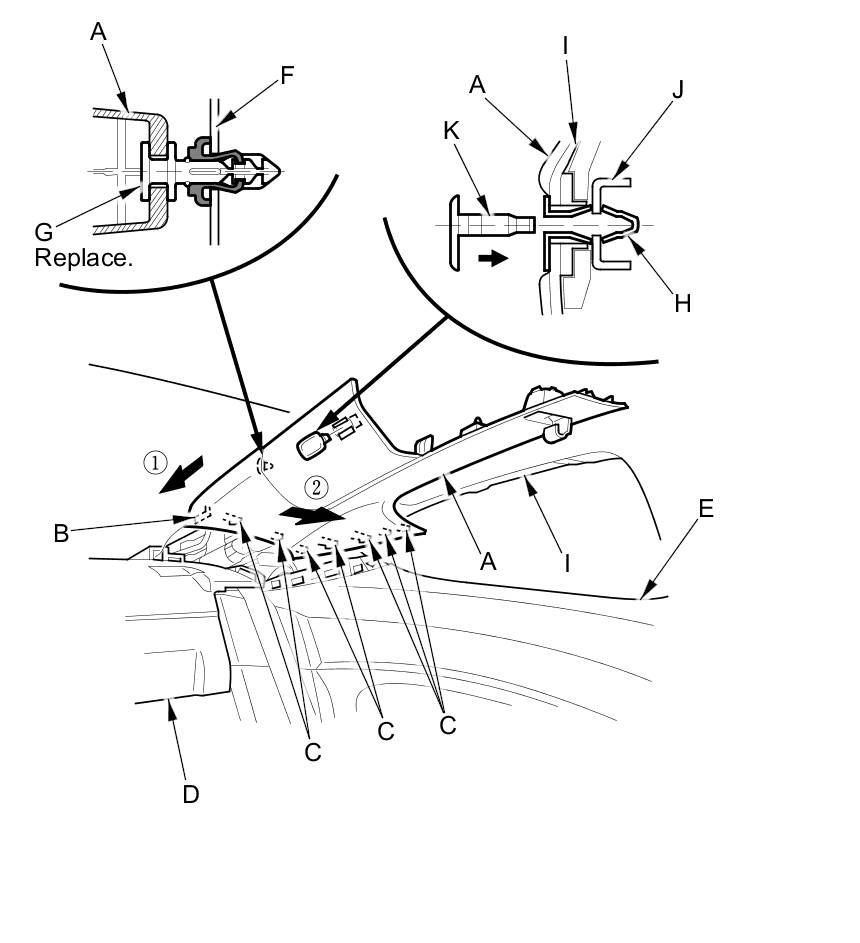 A
F
G
Replace.
I
A
J
K
H
①
②
B
A
I
E
C
C
C
D