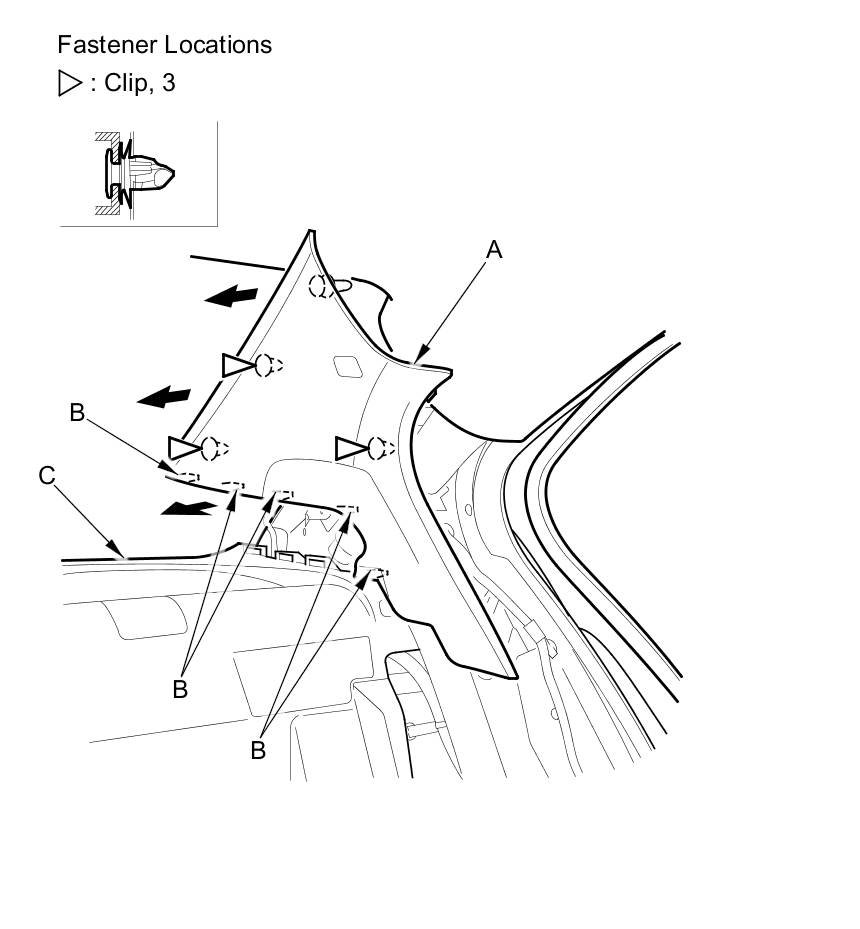 Fastener Locations
▷ : Clip, 3

A

B

C

B

B