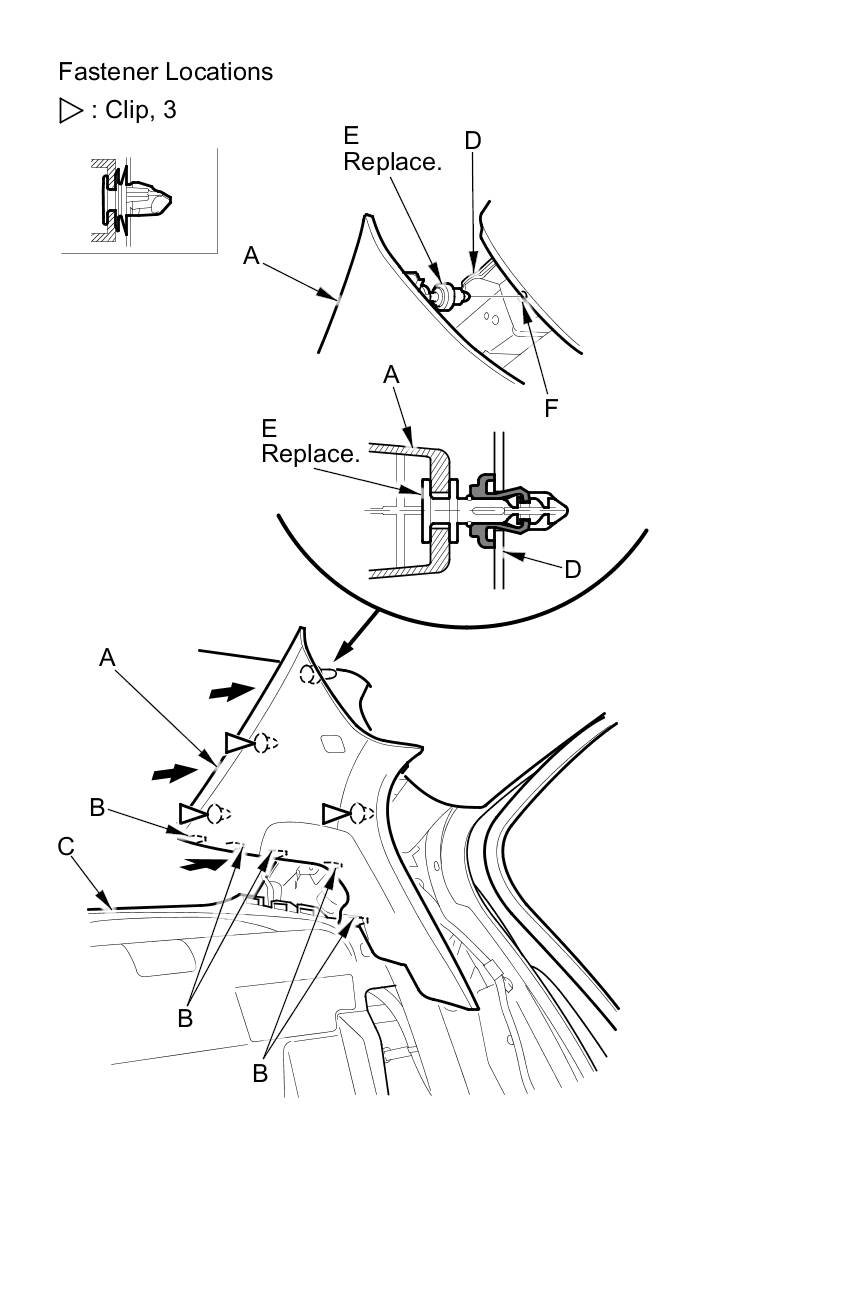 Fastener Locations
▷ : Clip, 3

E
Replace.
D
A
F

A
E
Replace.
D

A
B
C
B
B