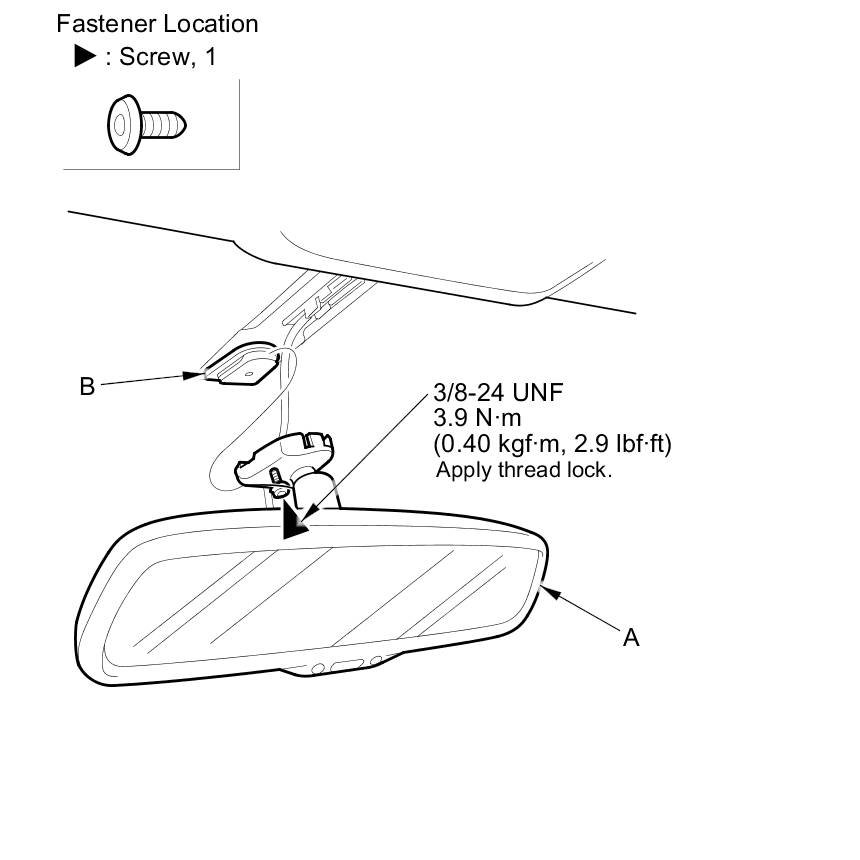 Fastener Location
▶ : Screw, 1

B

3/8-24 UNF
3.9 N·m
(0.40 kgf·m, 2.9 lbf·ft)
Apply thread lock.

A