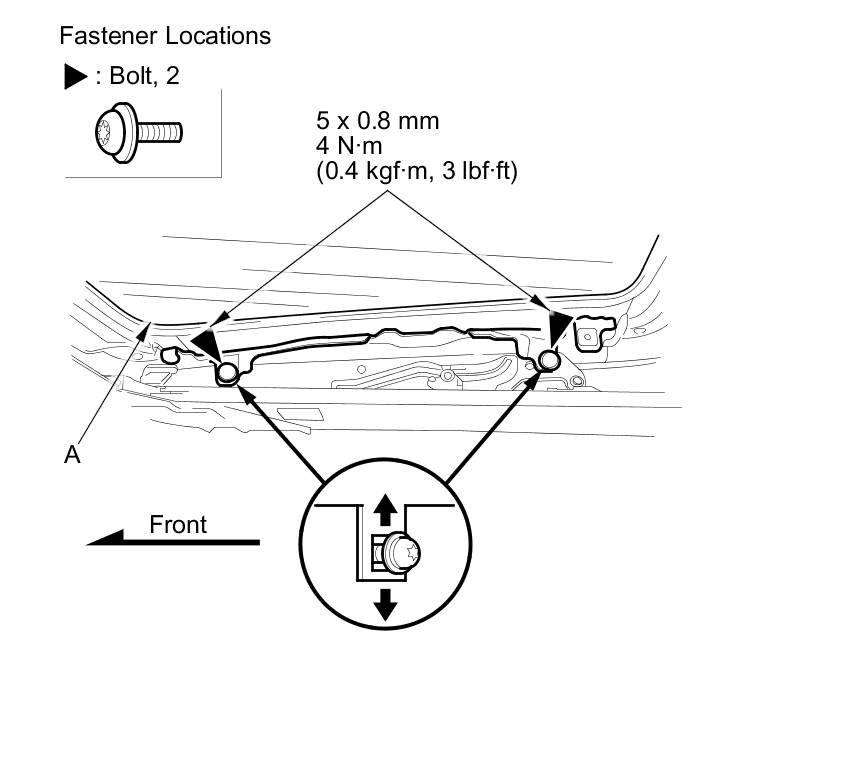 Fastener Locations

▶ : Bolt, 2

5 x 0.8 mm
4 N·m
(0.4 kgf·m, 3 lbf·ft)

A

Front