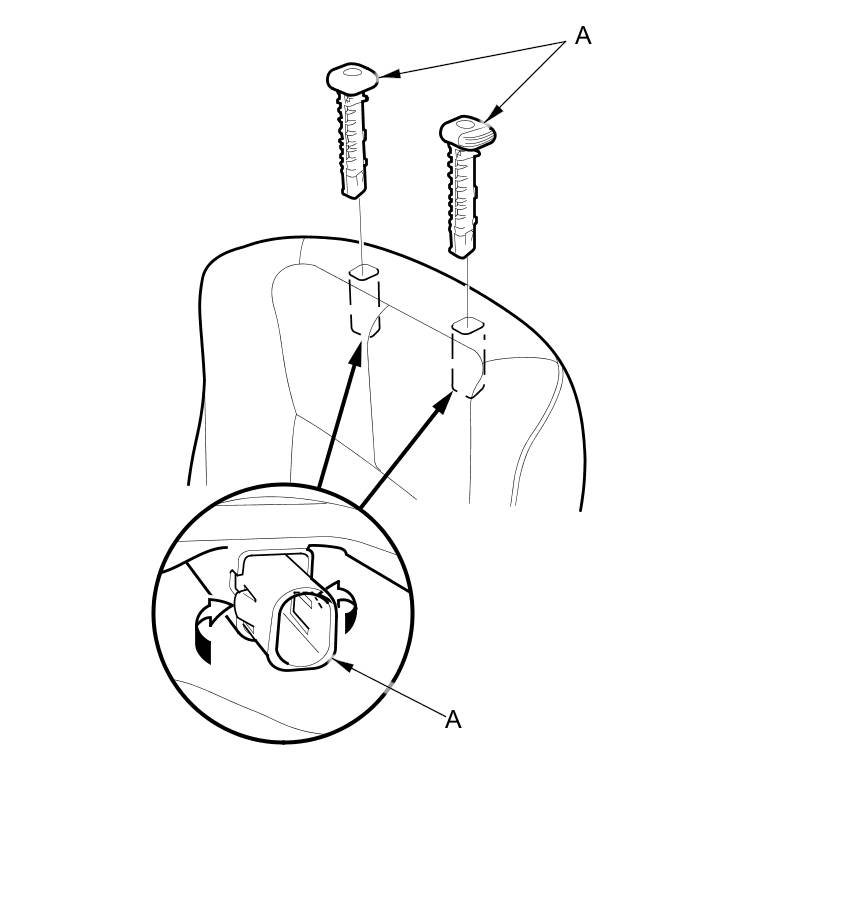 A

A