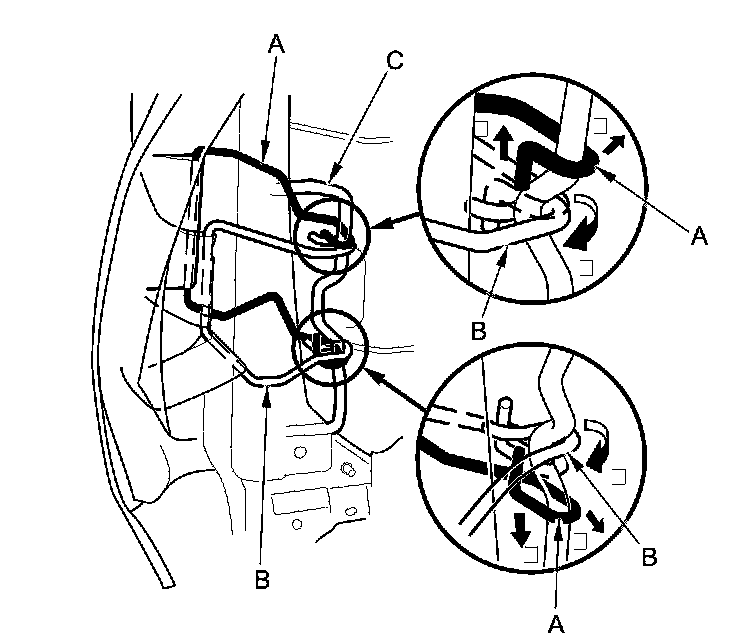 A
C
A
B
B
B
A