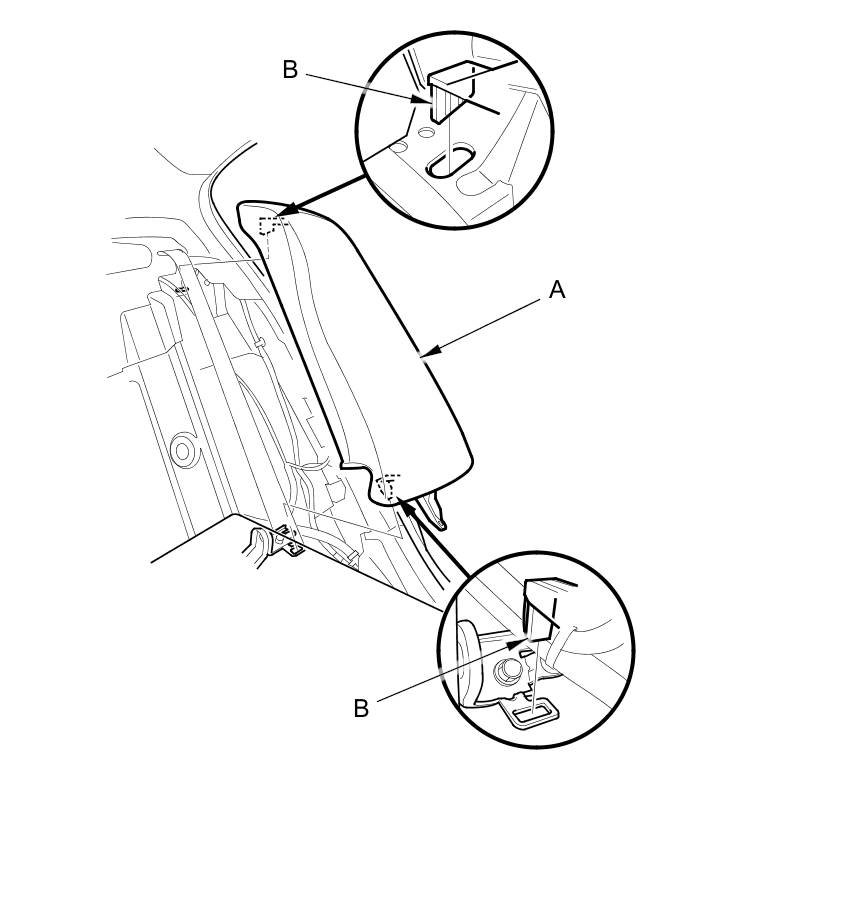 B
A
B