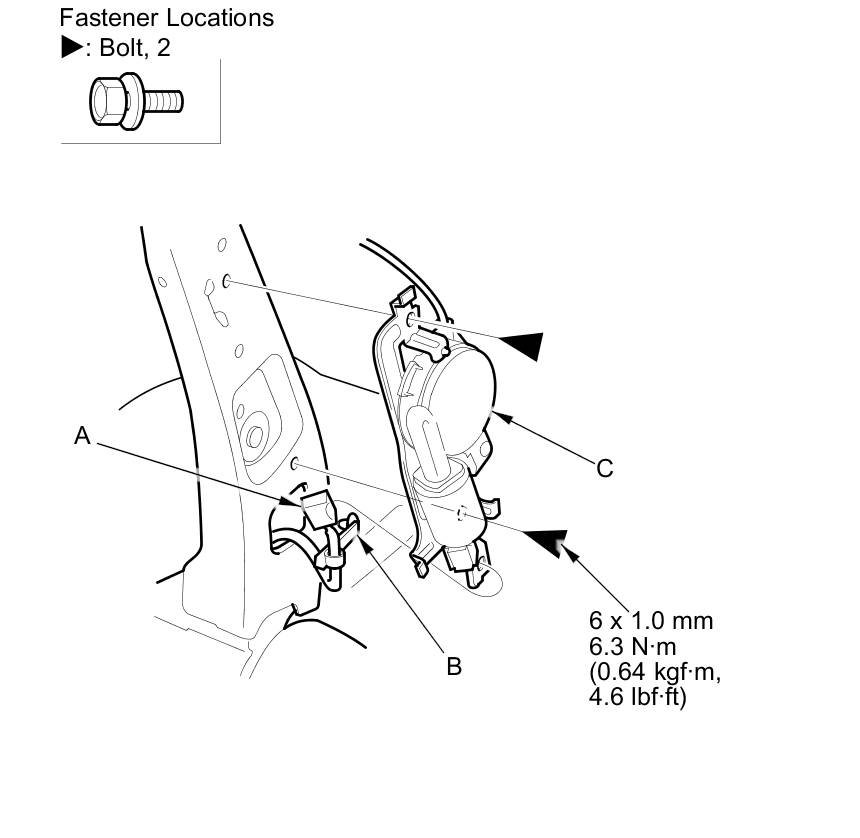 Fastener Locations
▶: Bolt, 2

A

C

B

6 x 1.0 mm
6.3 N·m
(0.64 kgf·m,
4.6 lbf·ft)