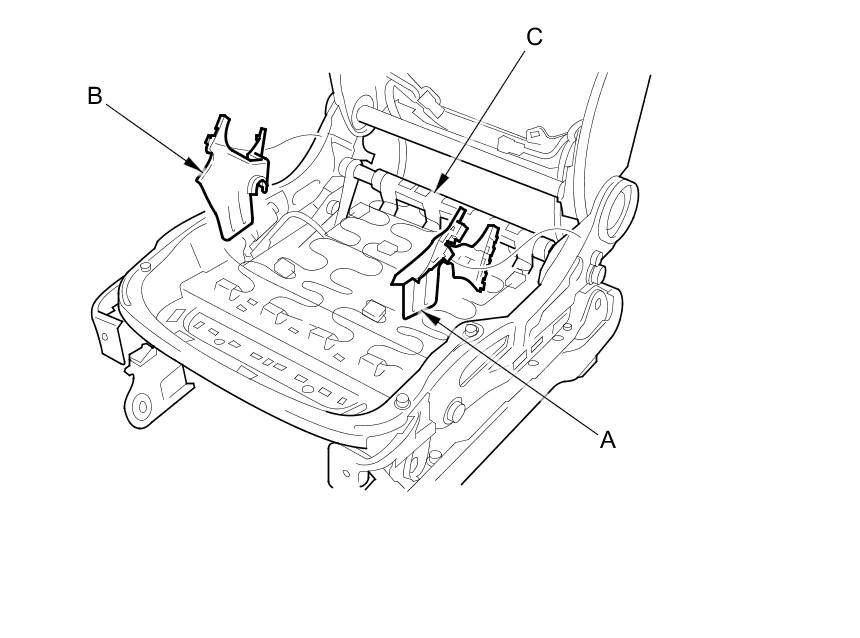 C

B

A