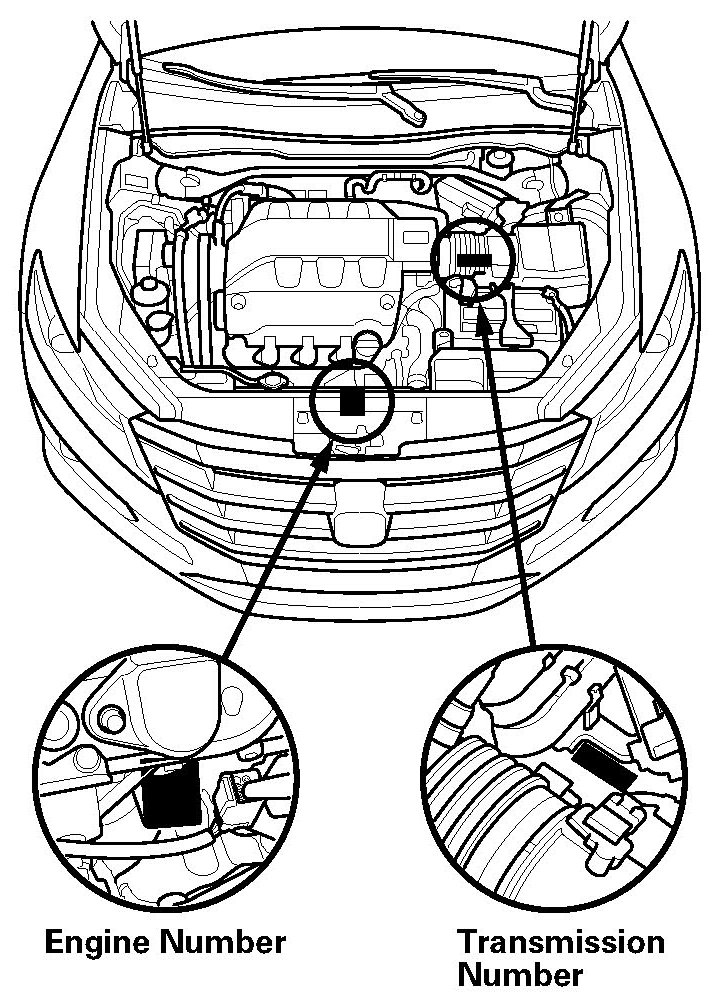 Engine Number

Transmission Number