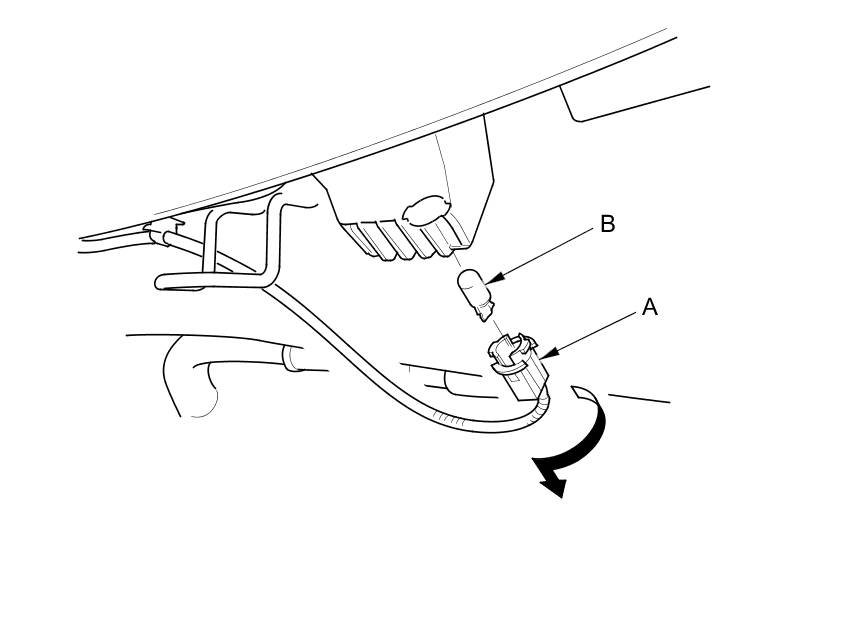 B
A