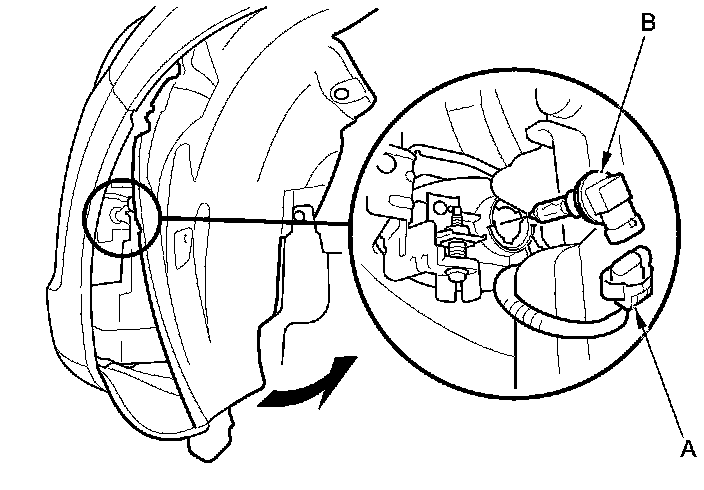 B

A