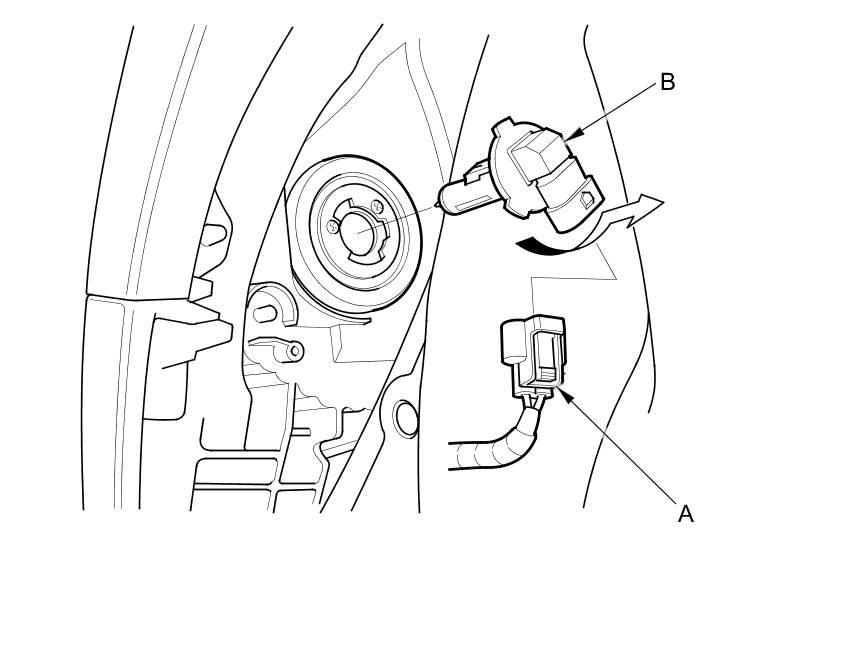 B

A