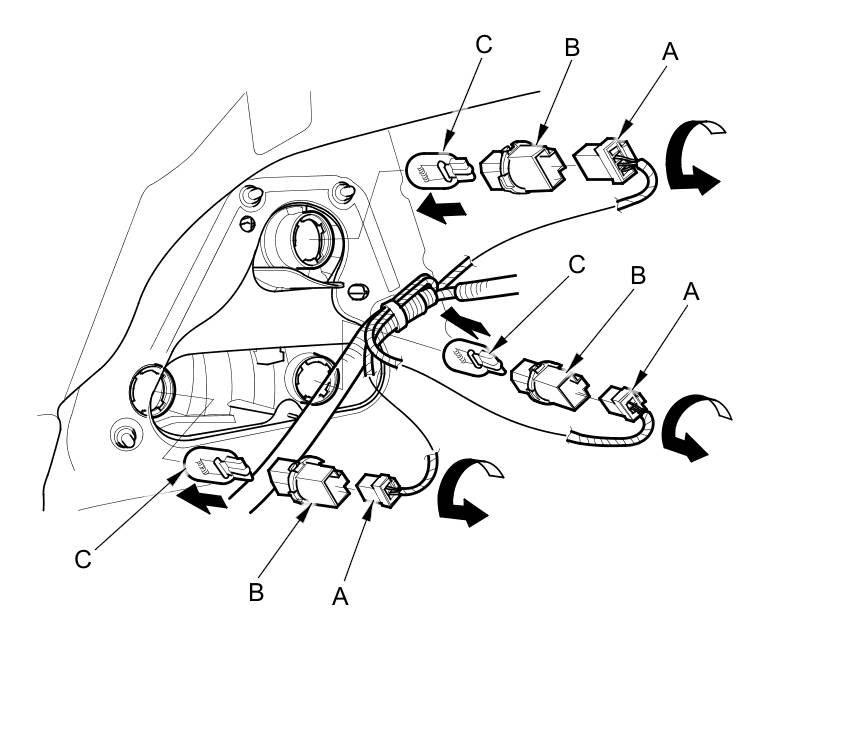 C
B
A
C
B
A
C
B
A