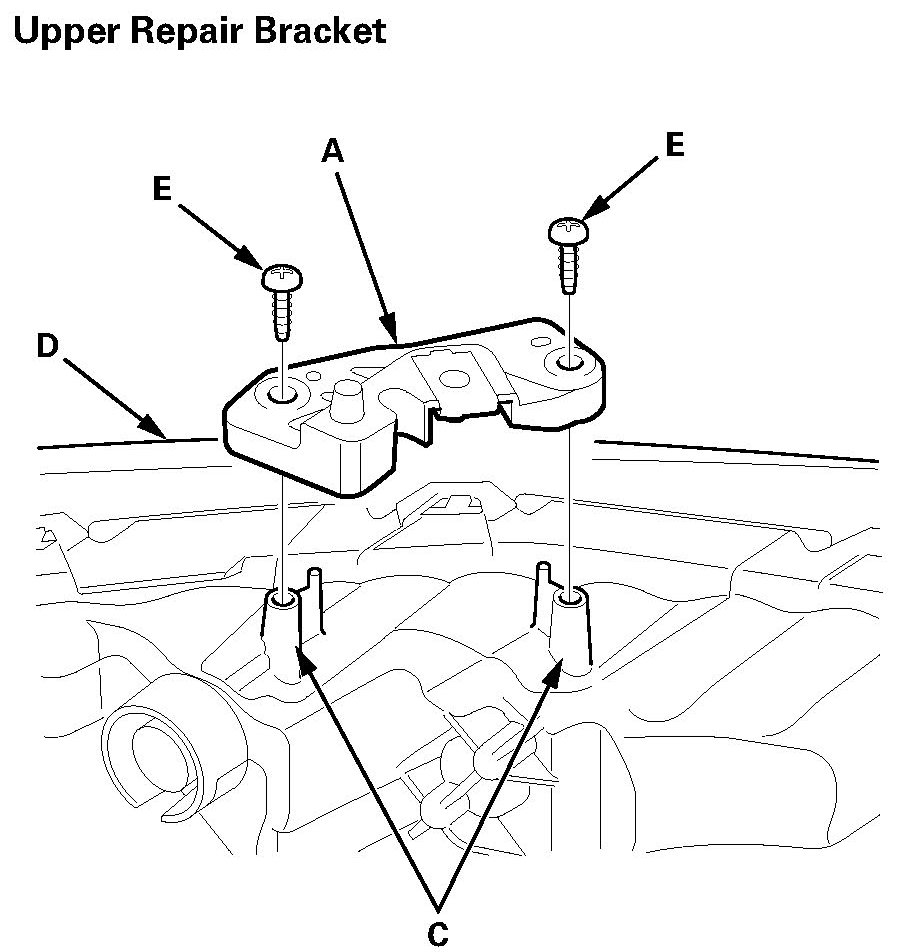 Upper Repair Bracket

A

E

E

D

C