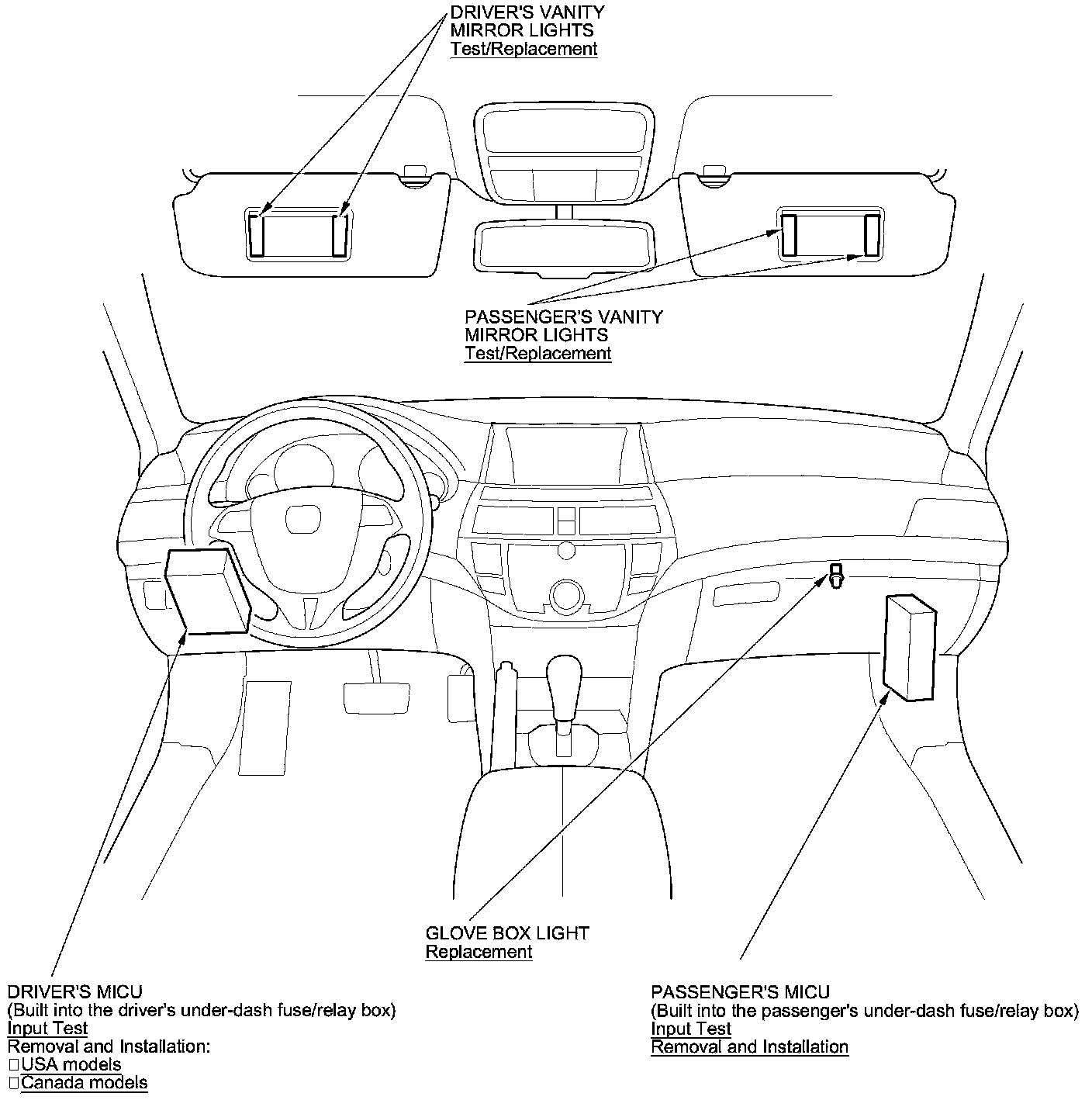 DRIVER'S VANITY MIRROR LIGHTS
Test/Replacement

PASSENGER'S VANITY MIRROR LIGHTS
Test/Replacement

GLOVE BOX LIGHT
Replacement

DRIVER'S MICU
(Built into the driver's under-dash fuse/relay box)
Input Test
Removal and Installation:
USA models
Canada models

PASSENGER'S MICU
(Built into the passenger's under-dash fuse/relay box)
Input Test
Removal and Installation