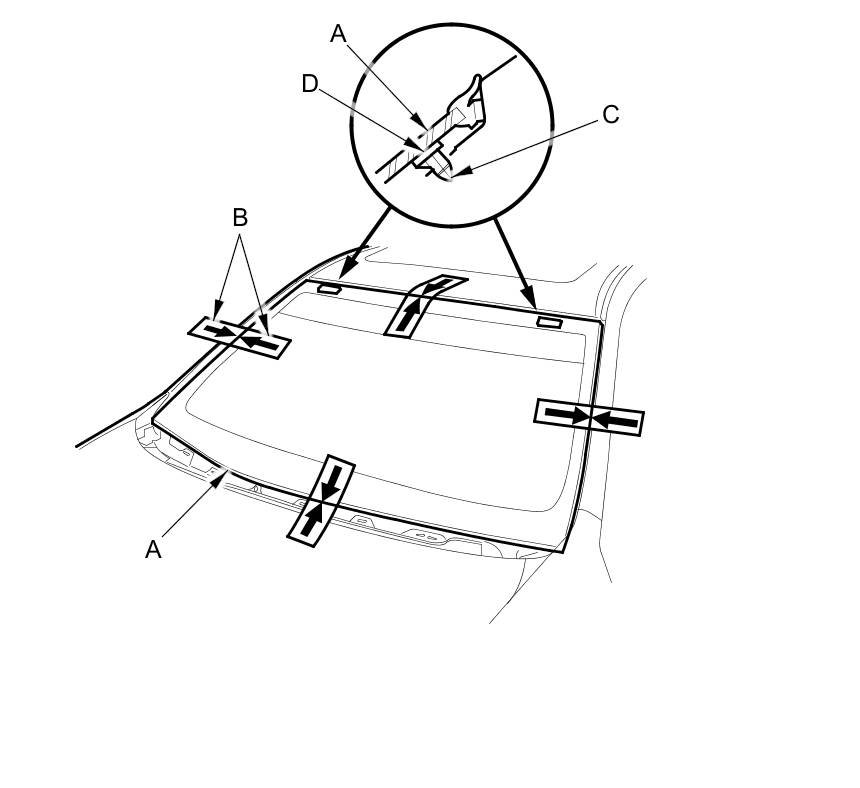 A
D
C
B
A