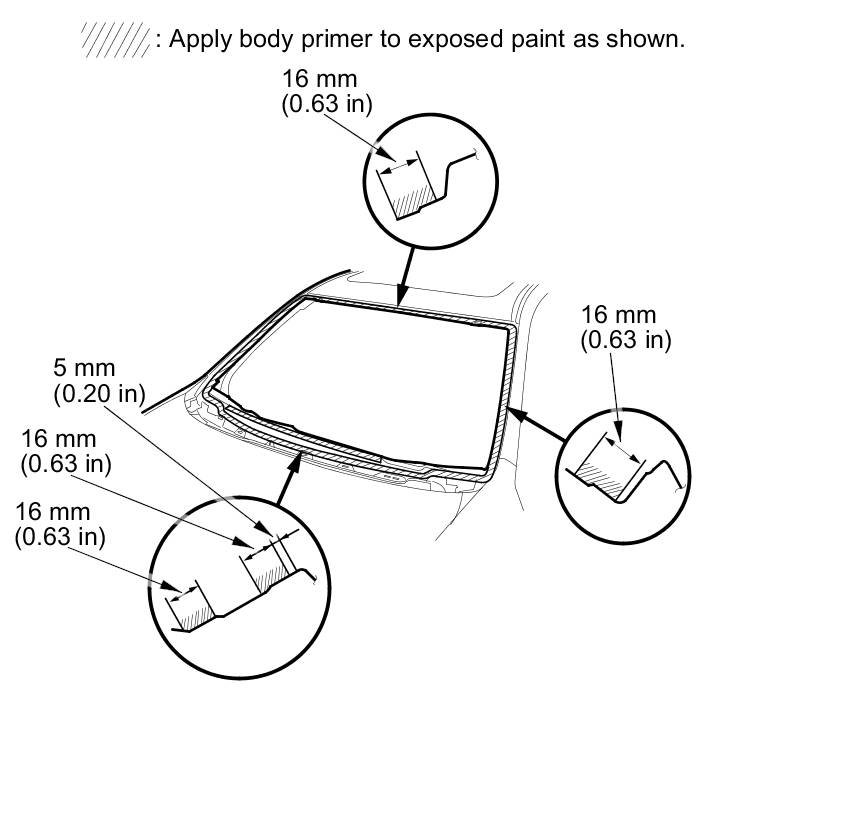 : Apply body primer to exposed paint as shown.

16 mm
(0.63 in)

16 mm
(0.63 in)

5 mm
(0.20 in)

16 mm
(0.63 in)

16 mm
(0.63 in)