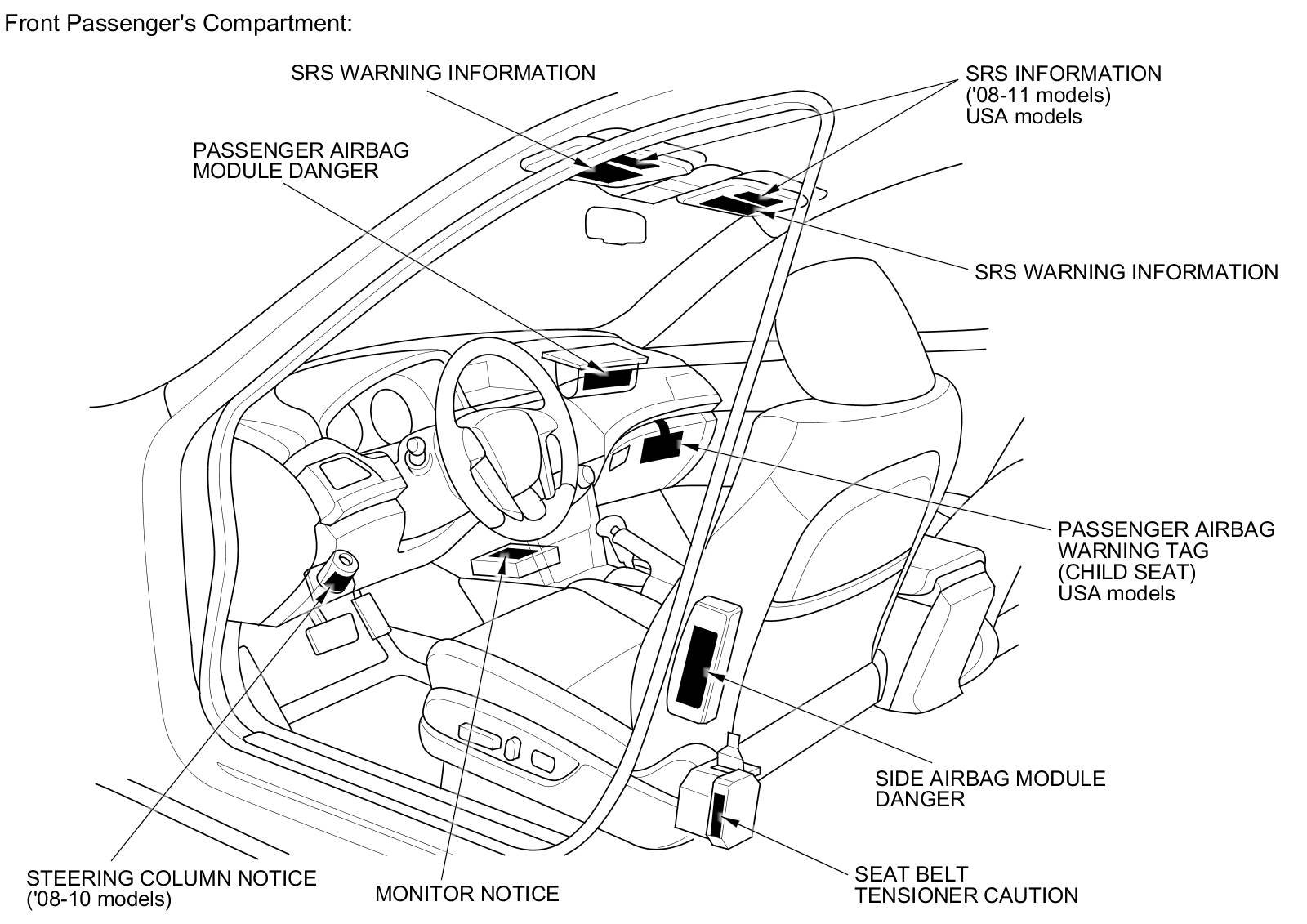 Front Passenger's Compartment:

SRS WARNING INFORMATION

SRS INFORMATION ('08-11 models) USA models

PASSENGER AIRBAG MODULE DANGER

SRS WARNING INFORMATION

PASSENGER AIRBAG WARNING TAG (CHILD SEAT) USA models

SIDE AIRBAG MODULE DANGER

SEAT BELT TENSIONER CAUTION

STEERING COLUMN NOTICE ('08-10 models)

MONITOR NOTICE