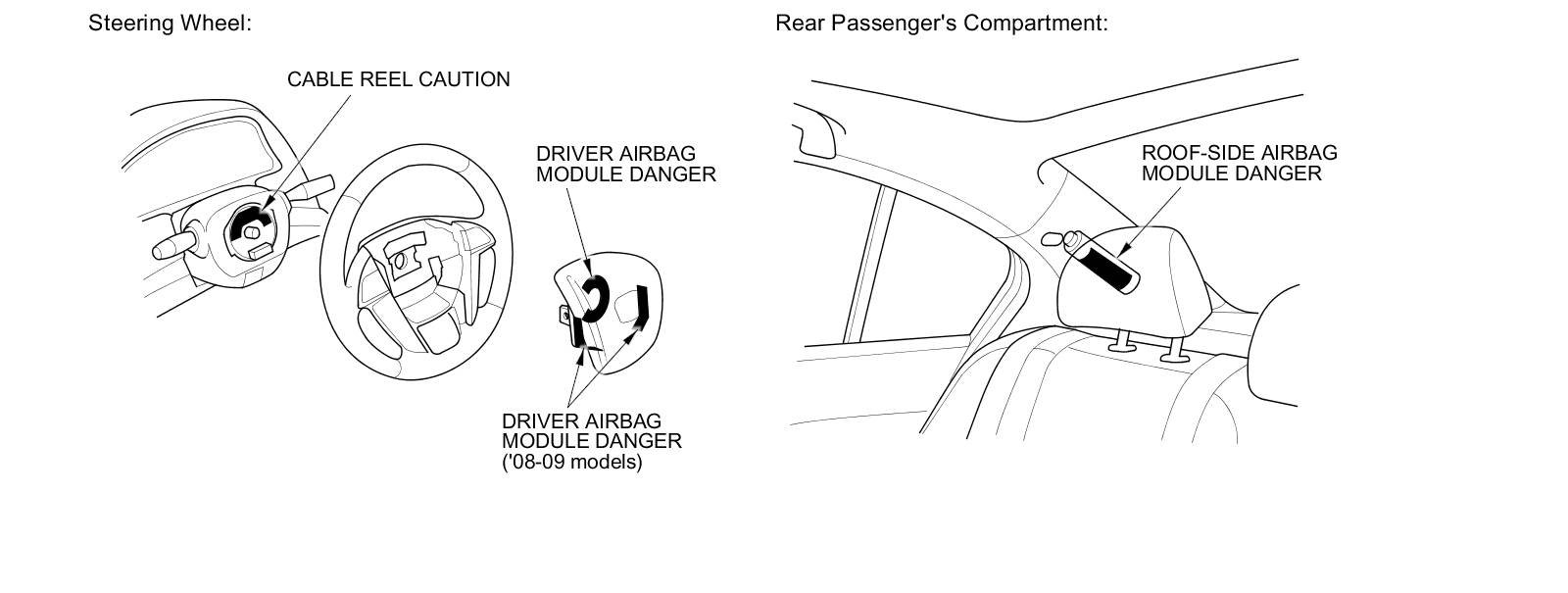 Steering Wheel:

CABLE REEL CAUTION

DRIVER AIRBAG MODULE DANGER

DRIVER AIRBAG MODULE DANGER ('08-09 models)

Rear Passenger's Compartment:

ROOF-SIDE AIRBAG MODULE DANGER