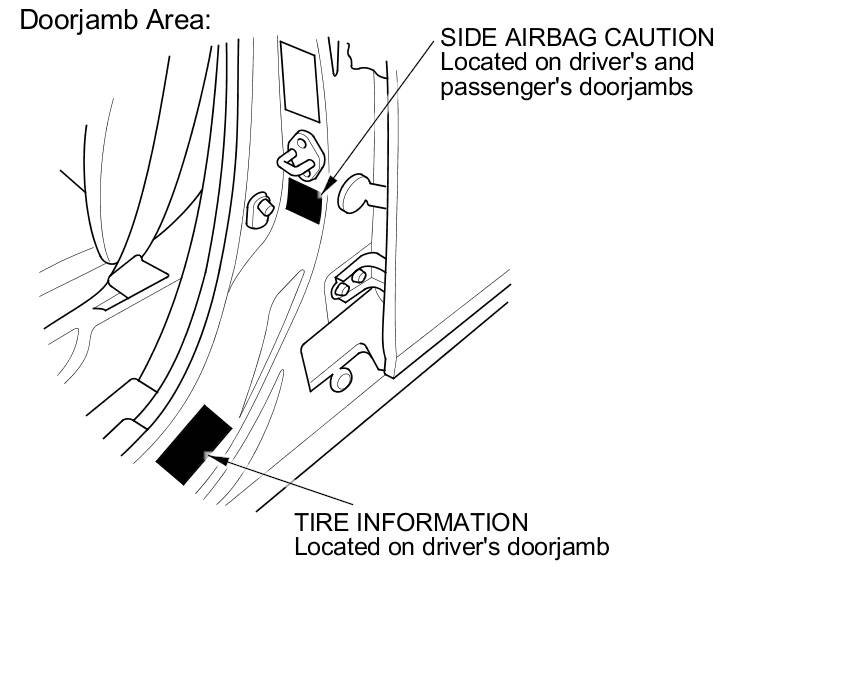 Doorjamb Area:

SIDE AIRBAG CAUTION
Located on driver's and passenger's doorjambs

TIRE INFORMATION
Located on driver's doorjamb