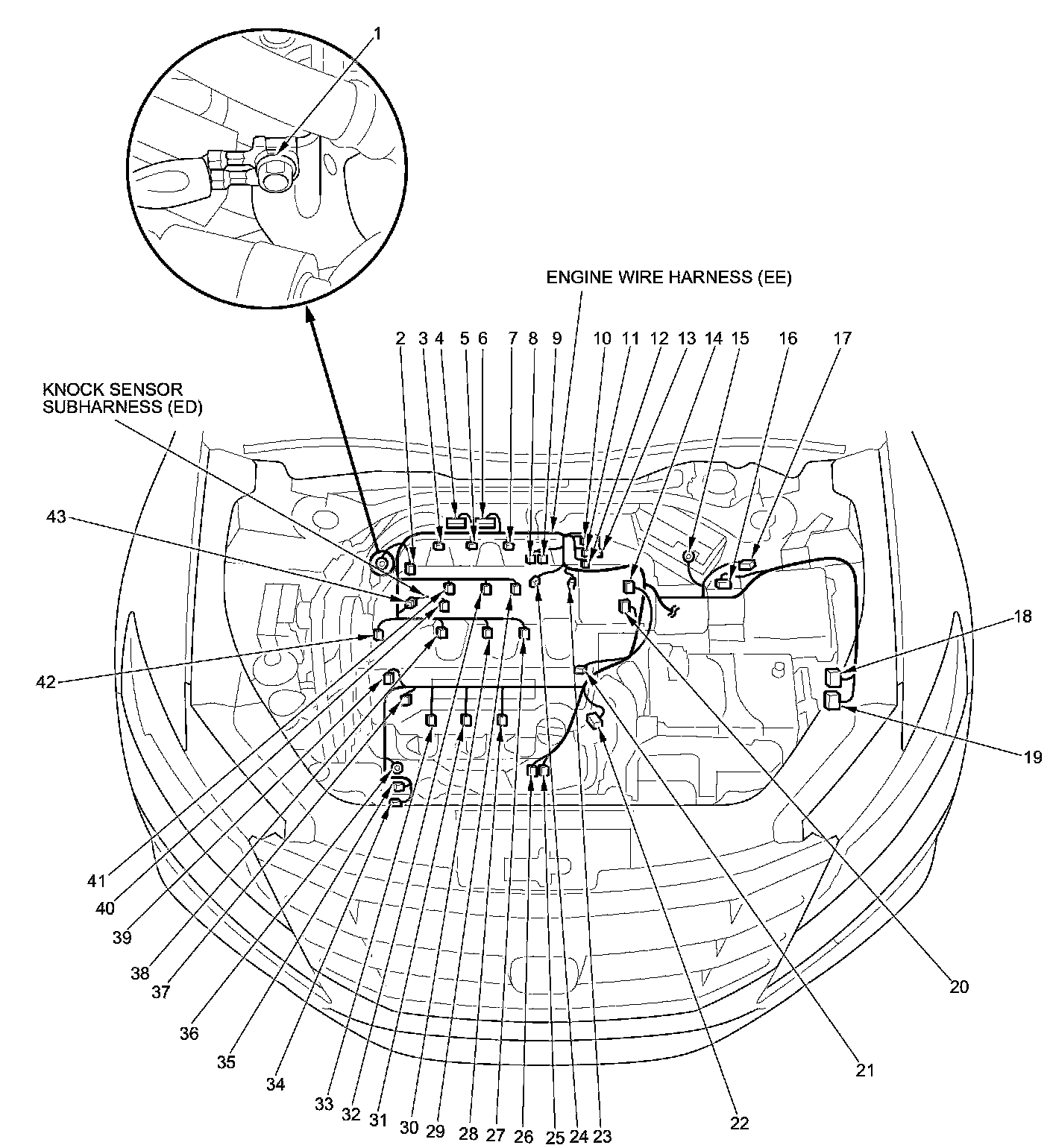 1

ENGINE WIRE HARNESS (EE)

2 3 4 5 6 7 8 9 10 11 12 13 14 15 16 17

KNOCK SENSOR SUBHARNESS (ED)

43

42

18

19

41
40
39
38
37
36
35
34
33
32
31
30
29
28
27
26
25
24
23
22
21
20