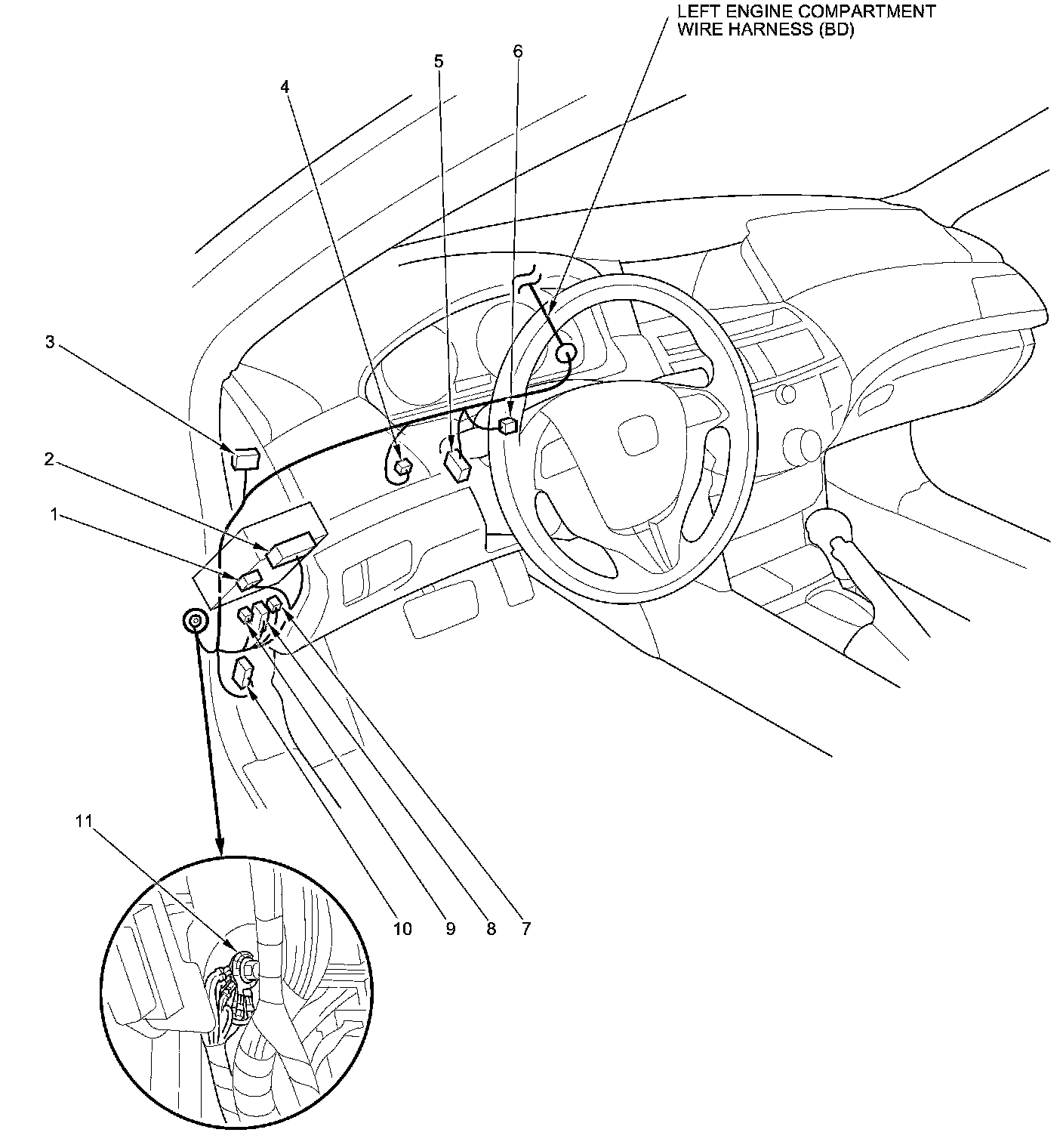 LEFT ENGINE COMPARTMENT WIRE HARNESS (BD)

6

5

4

3

2

1

11

10

9

8

7