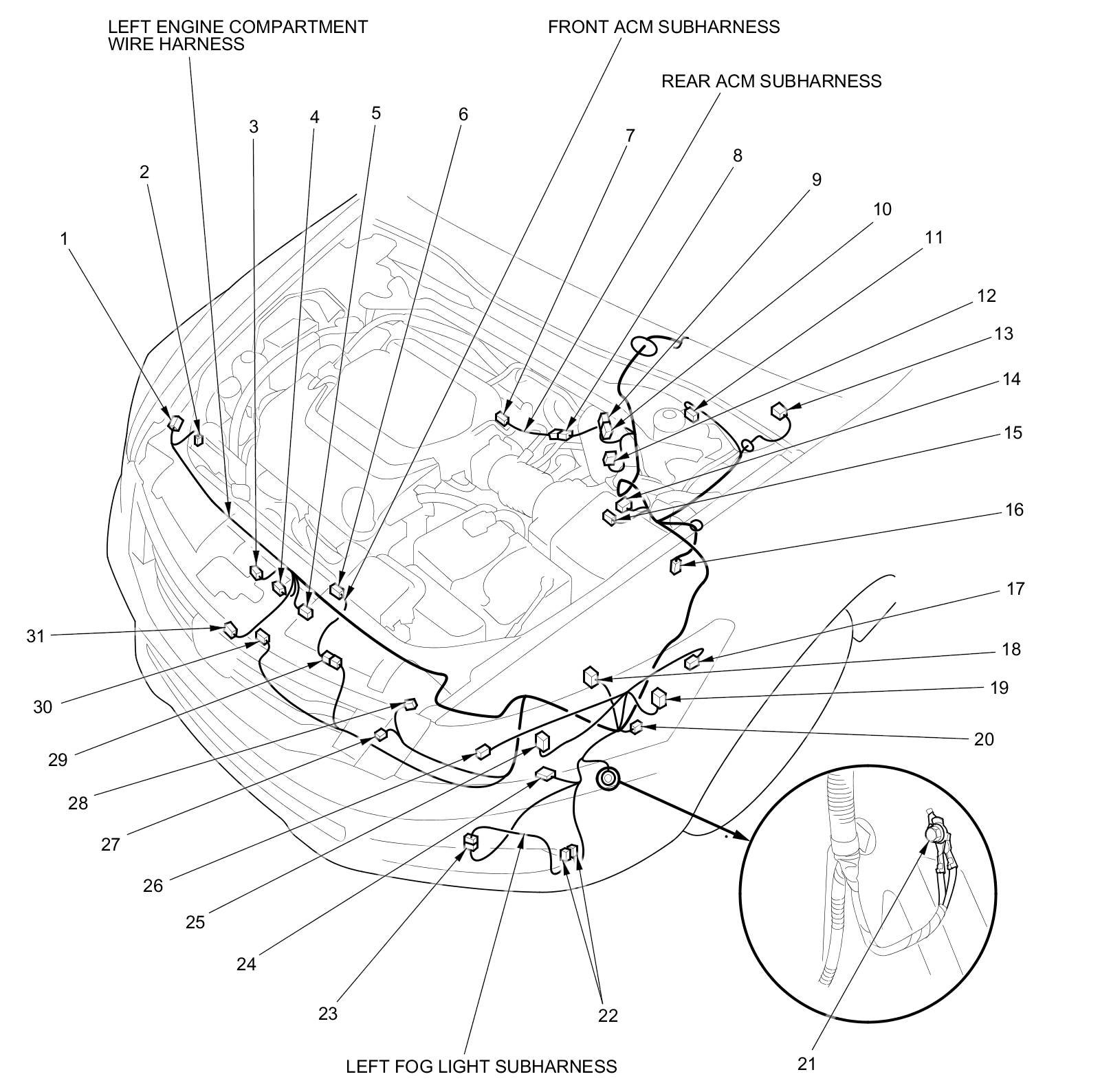 LEFT ENGINE COMPARTMENT WIRE HARNESS

FRONT ACM SUBHARNESS

REAR ACM SUBHARNESS

1
2
3
4
5
6
7
8
9
10
11
12
13
14
15
16
17
18
19
20
21
22
23
24
25
26
27
28
29
30
31

LEFT FOG LIGHT SUBHARNESS